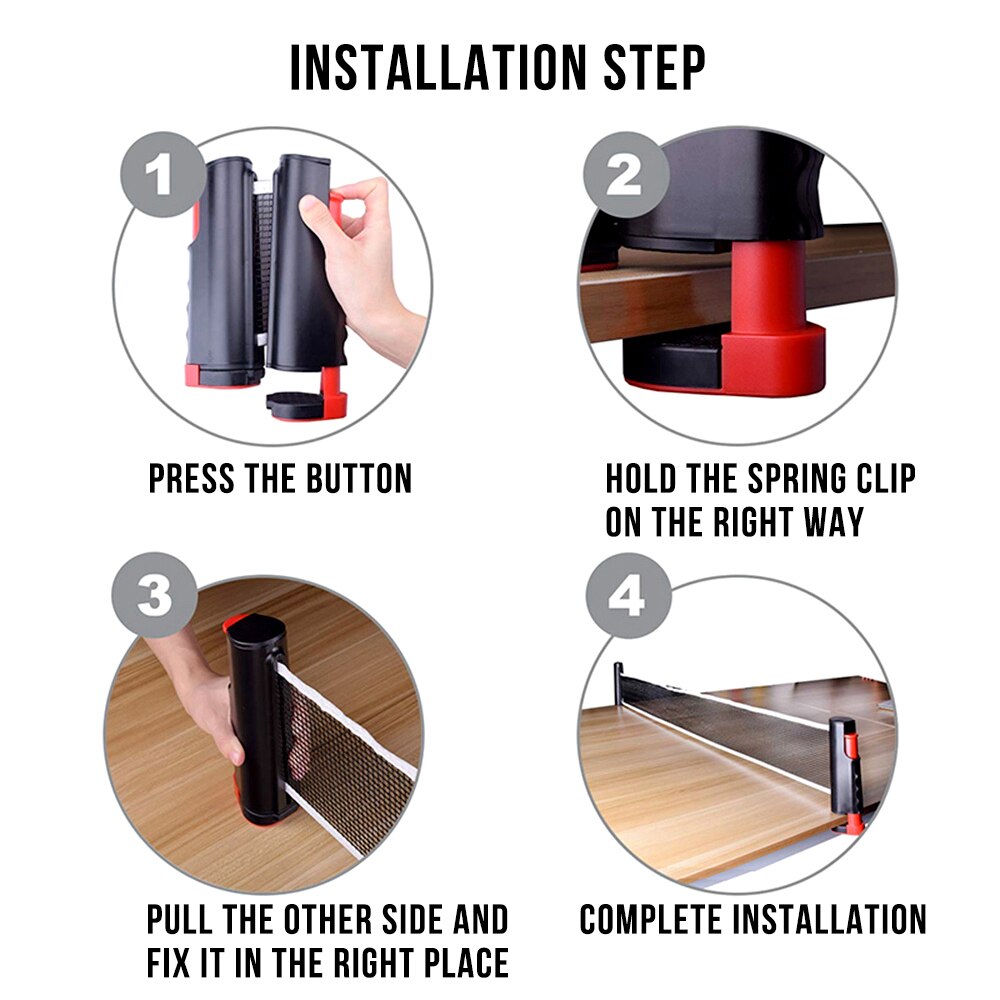 INSTALLATION STEP

1

PRESS THE BUTTON

2

HOLD THE SPRING CLIP ON THE RIGHT WAY

3

PULL THE OTHER SIDE AND FIX IT IN THE RIGHT PLACE

4

COMPLETE INSTALLATION