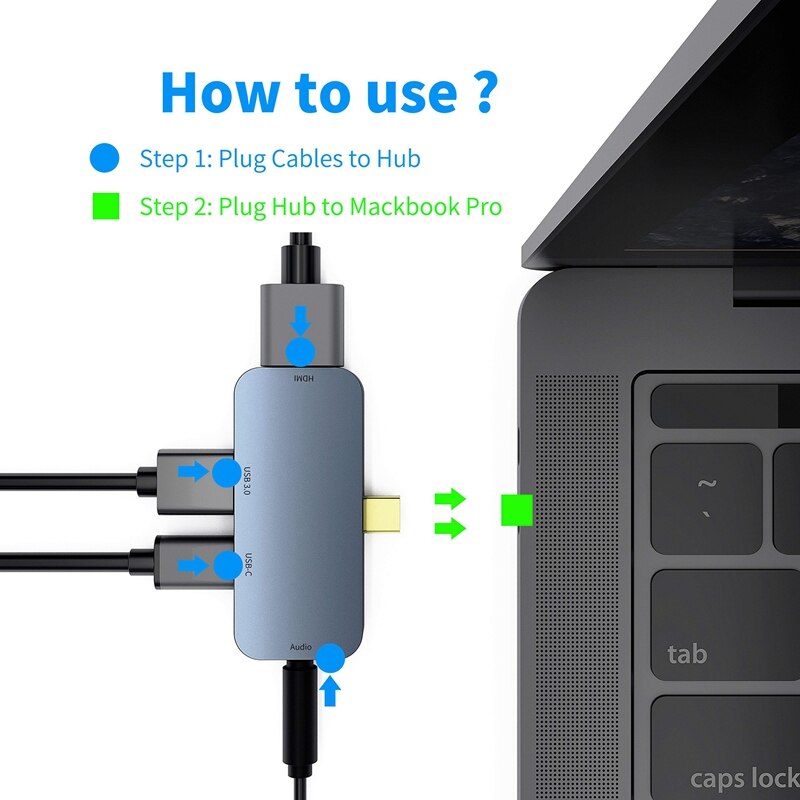 How to use ?

Step 1: Plug Cables to Hub

Step 2: Plug Hub to Mackbook Pro

HDMI

USB 3.0

USB-C

Audio

~
`

tab

caps lock