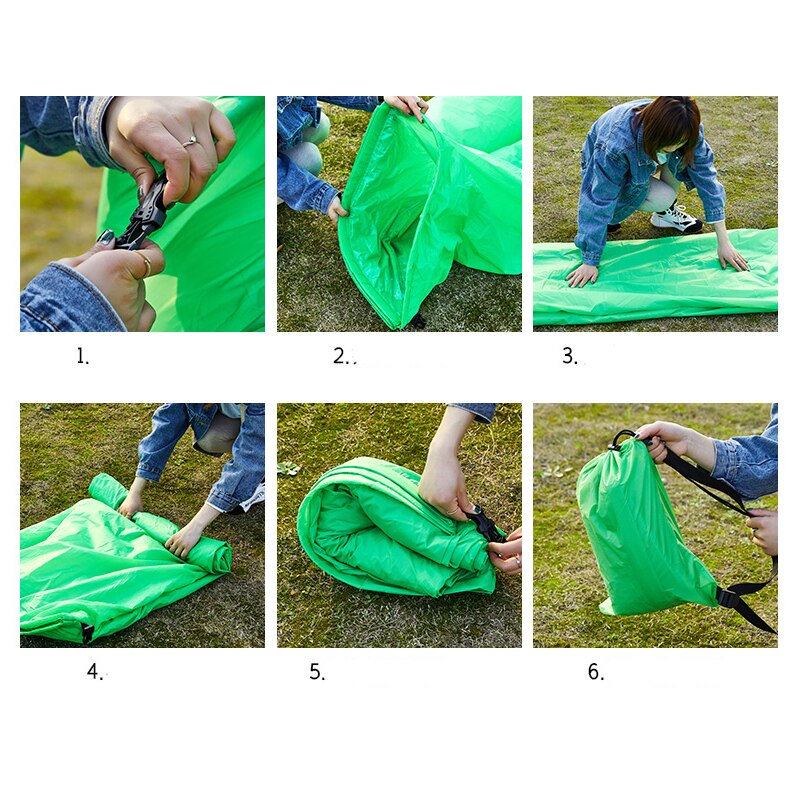 1.

2.

3.

4.

5.

6.