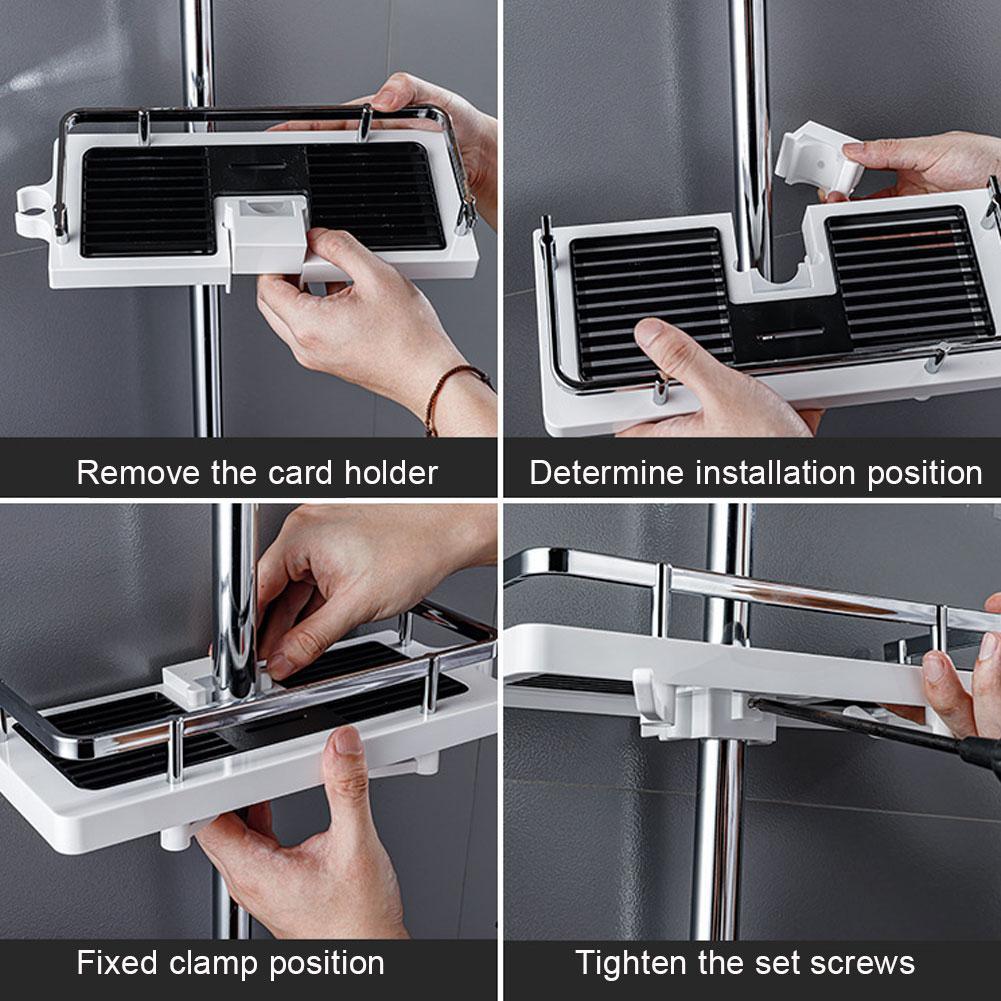 Remove the card holder

Determine installation position

Fixed clamp position

Tighten the set screws