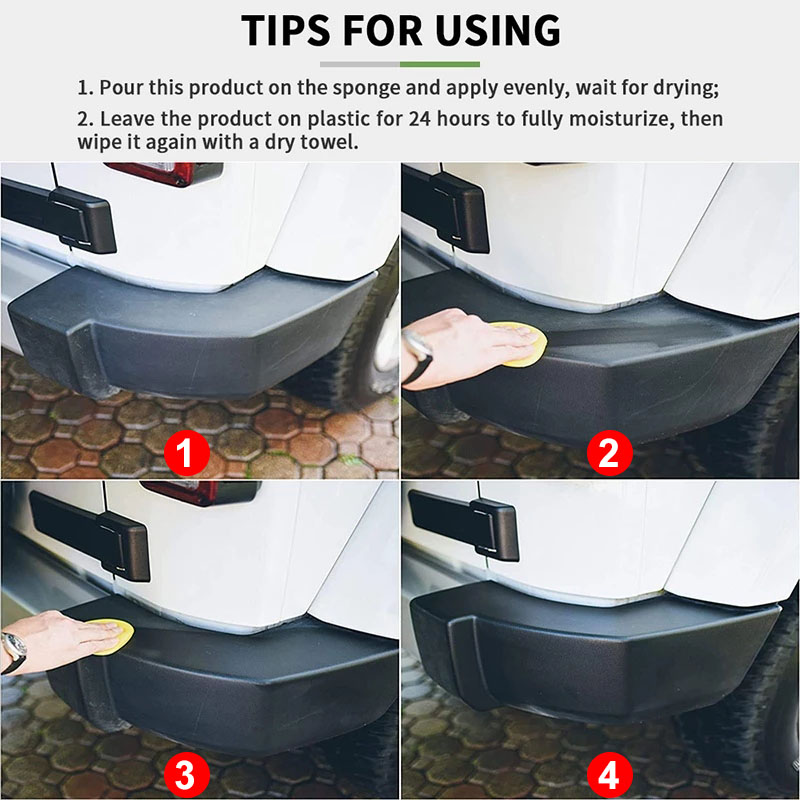 TIPS FOR USING

1. Pour this product on the sponge and apply evenly, wait for drying;

2. Leave the product on plastic for 24 hours to fully moisturize, then wipe it again with a dry towel.

1

2

3

4