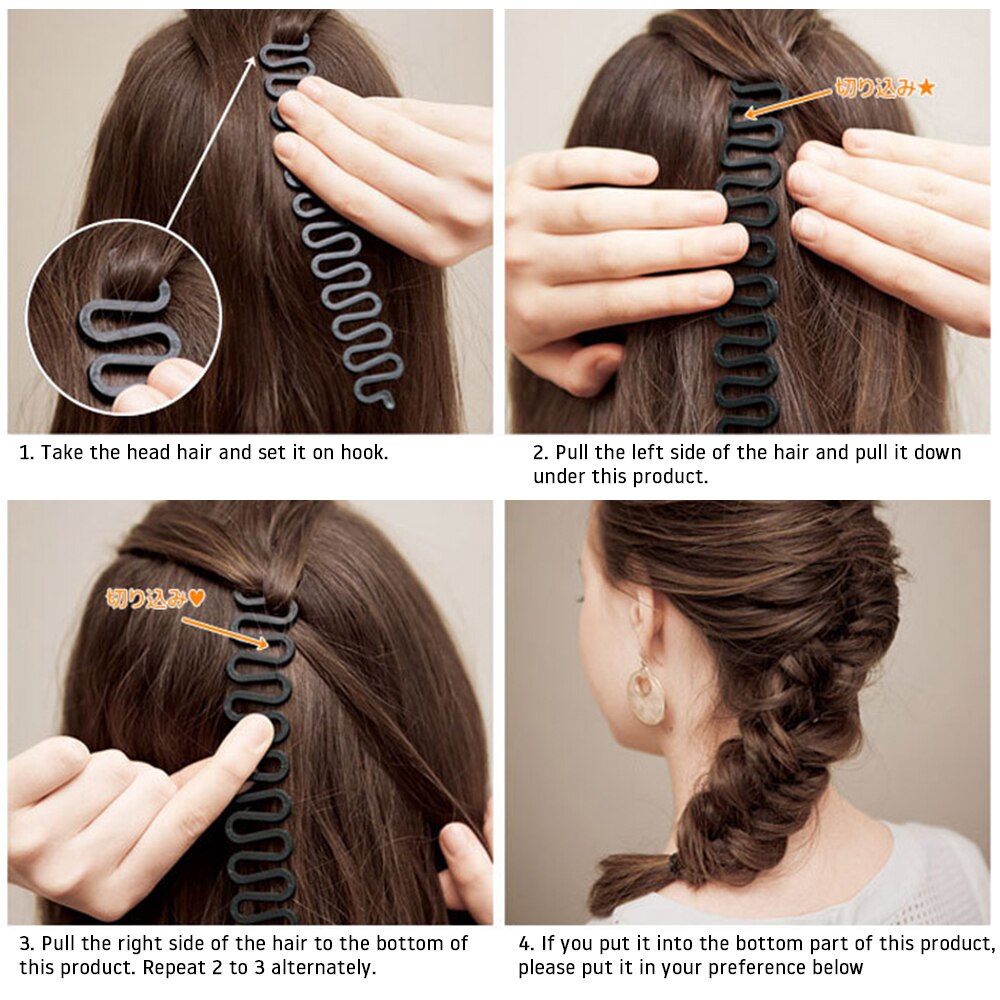 1. Take the head hair and set it on hook.

切り込み★

2. Pull the left side of the hair and pull it down under this product.

切り込み♥

3. Pull the right side of the hair to the bottom of this product. Repeat 2 to 3 alternately.

4. If you put it into the bottom part of this product, please put it in your preference below