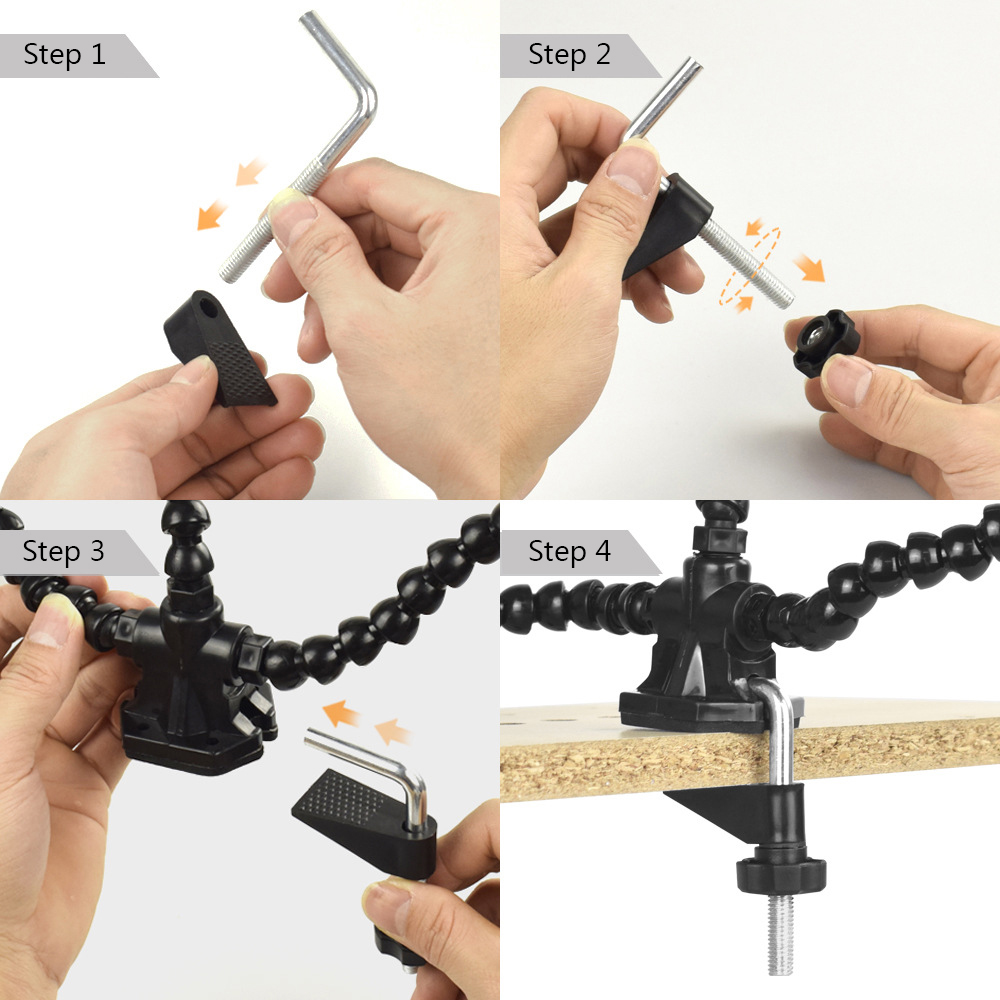 Step 1

Step 2

Step 3

Step 4