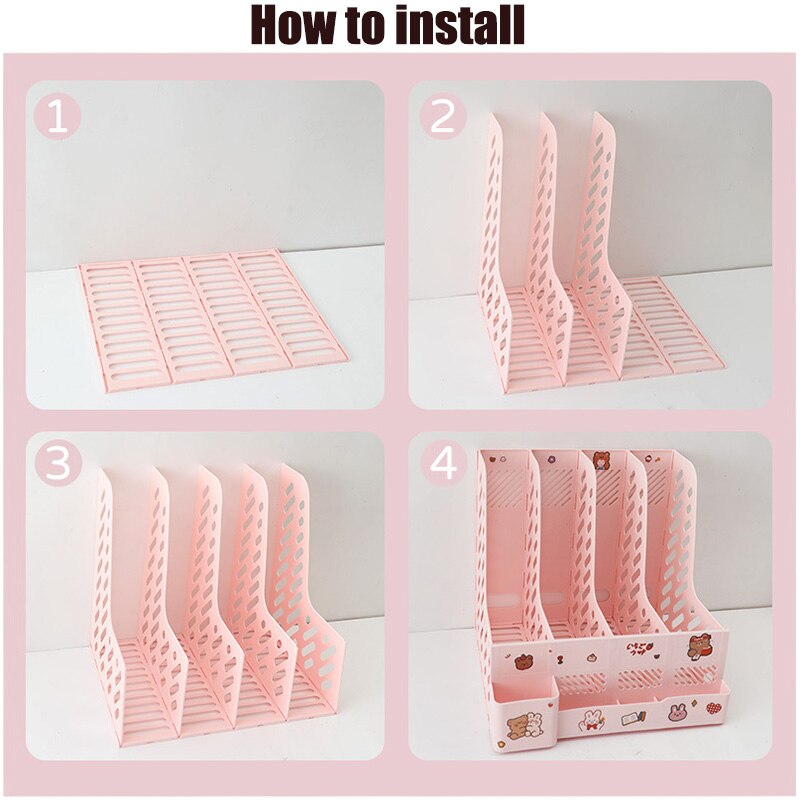 How to install

1

2

3

4