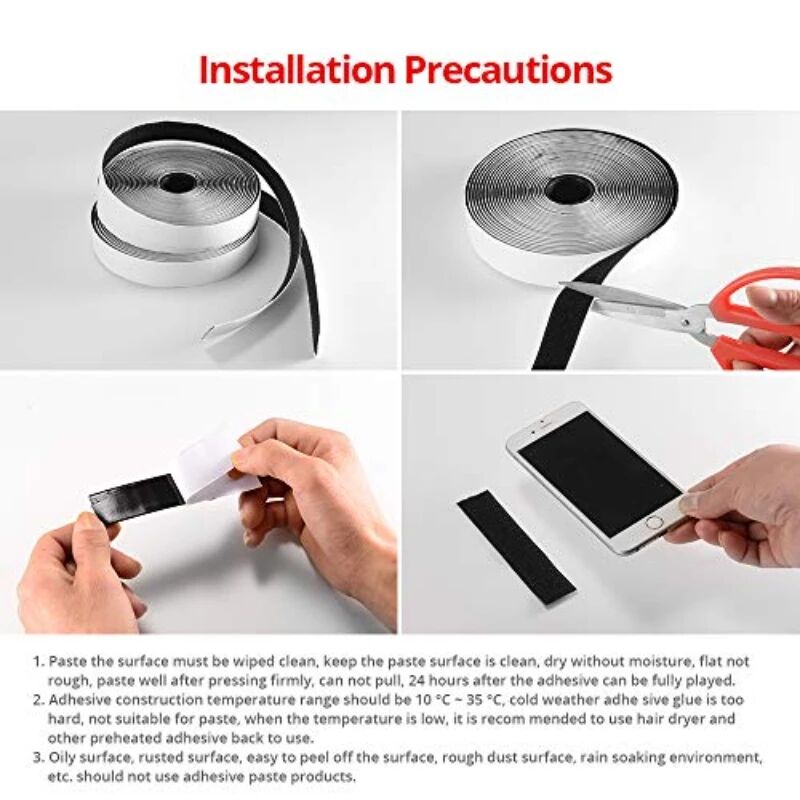 Installation Precautions

1. Paste the surface must be wiped clean, keep the paste surface is clean, dry without moisture, flat not rough, paste well after pressing firmly, can not pull, 24 hours after the adhesive can be fully played.
2. Adhesive construction temperature range should be 10 °C ~ 35 °C, cold weather adhe sive glue is too hard, not suitable for paste, when the temperature is low, it is recom mended to use hair dryer and other preheated adhesive back to use.
3. Oily surface, rusted surface, easy to peel off the surface, rough dust surface, rain soaking environment, etc. should not use adhesive paste products.