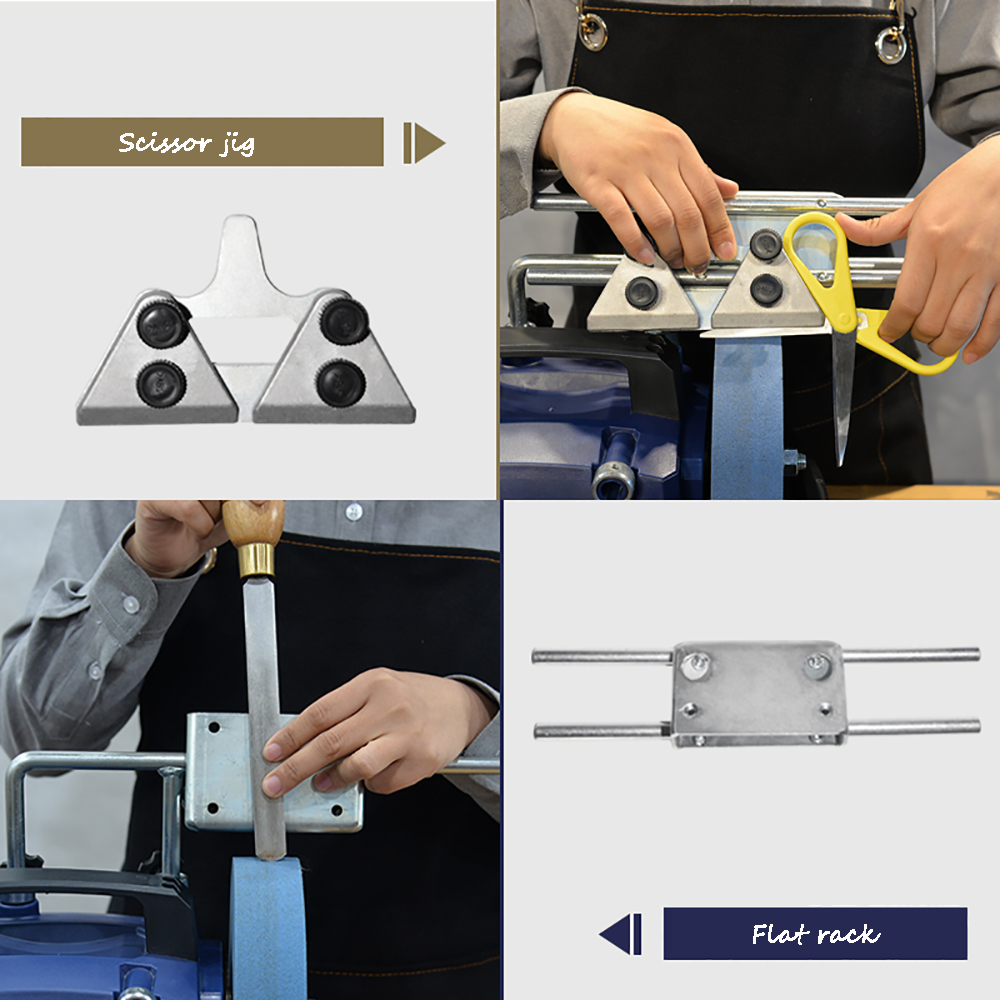 Scissor jig

Flat rack