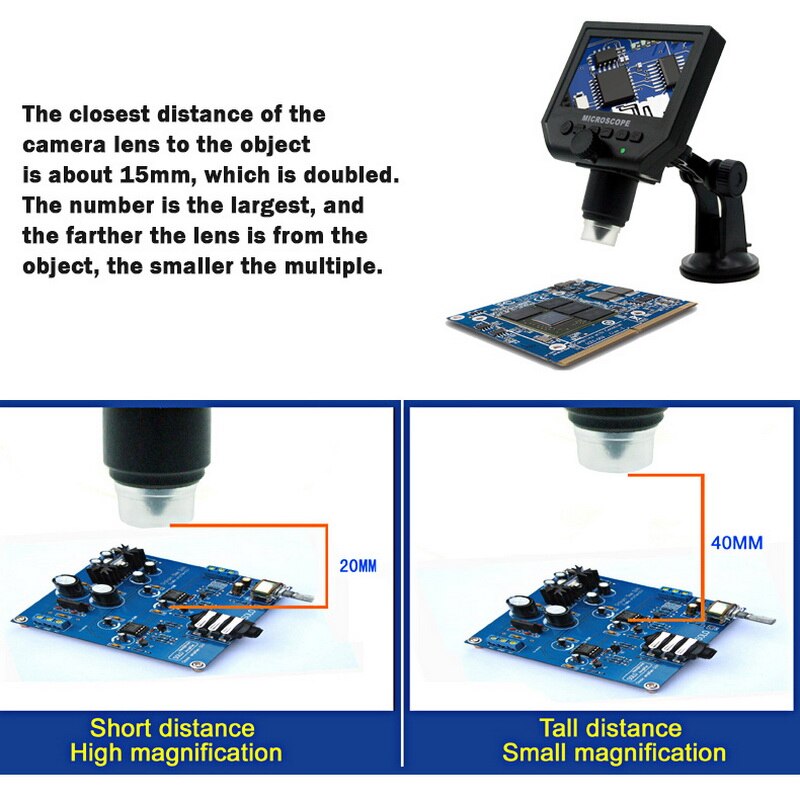 The closest distance of the camera lens to the object is about 15mm, which is doubled. The number is the largest, and the farther the lens is from the object, the smaller the multiple.

MICROSCOPE

20MM

Short distance
High magnification

40MM

Tall distance
Small magnification