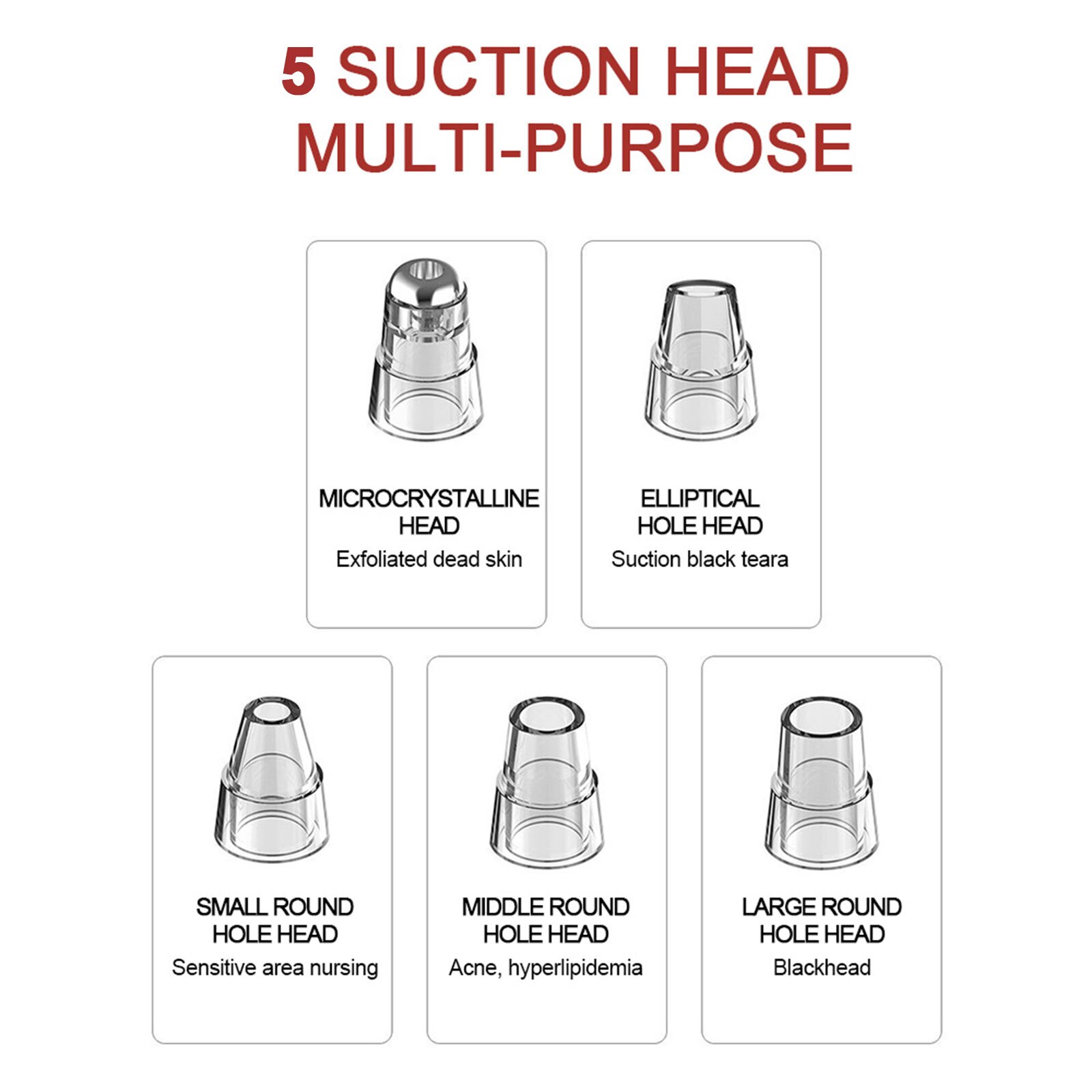 5 SUCTION HEAD
MULTI-PURPOSE

MICROCRYSTALLINE HEAD
Exfoliated dead skin

ELLIPTICAL HOLE HEAD
Suction black teara

SMALL ROUND HOLE HEAD
Sensitive area nursing

MIDDLE ROUND HOLE HEAD
Acne, hyperlipidemia

LARGE ROUND HOLE HEAD
Blackhead