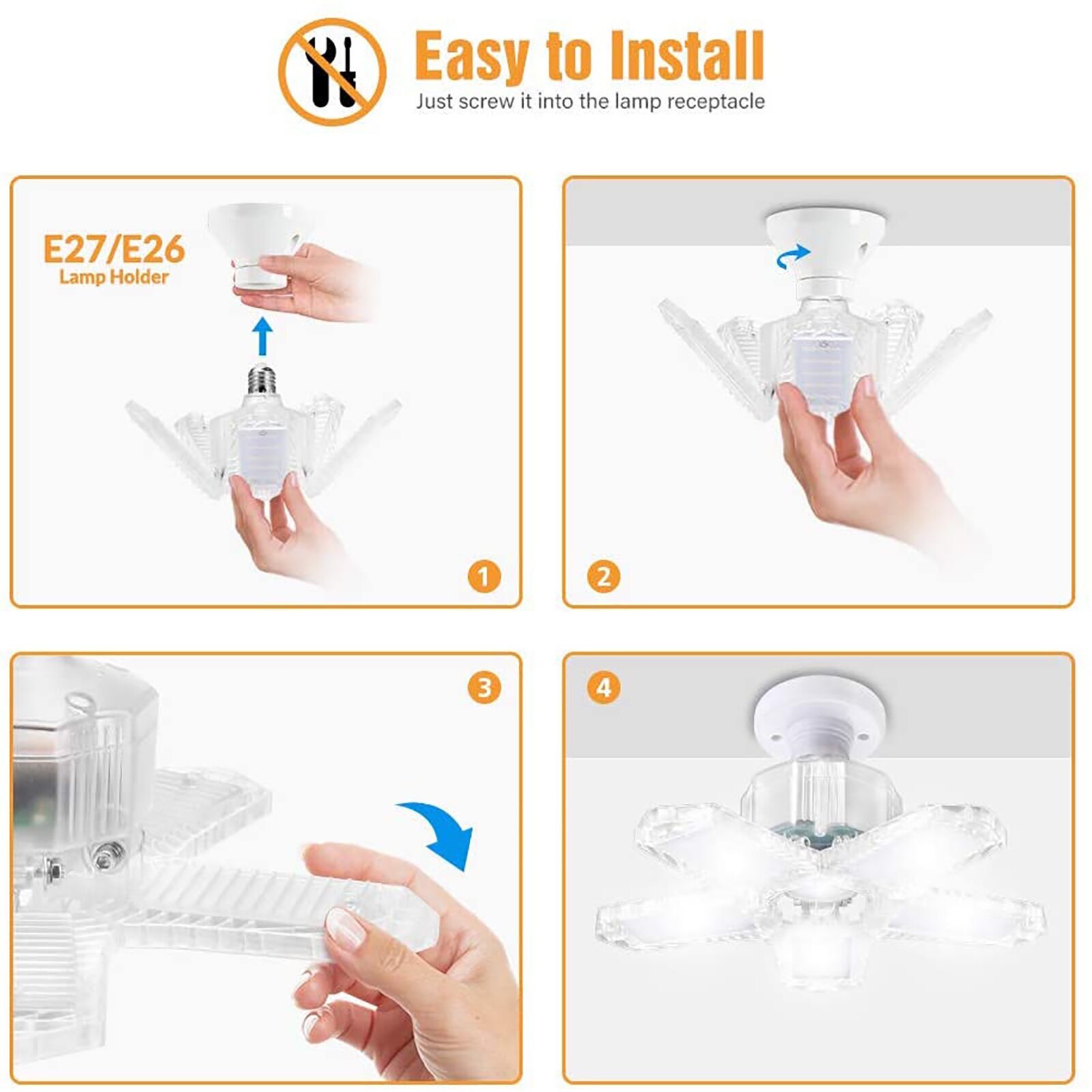 Easy to Install
Just screw it into the lamp receptacle

E27/E26
Lamp Holder

1

2

3

4