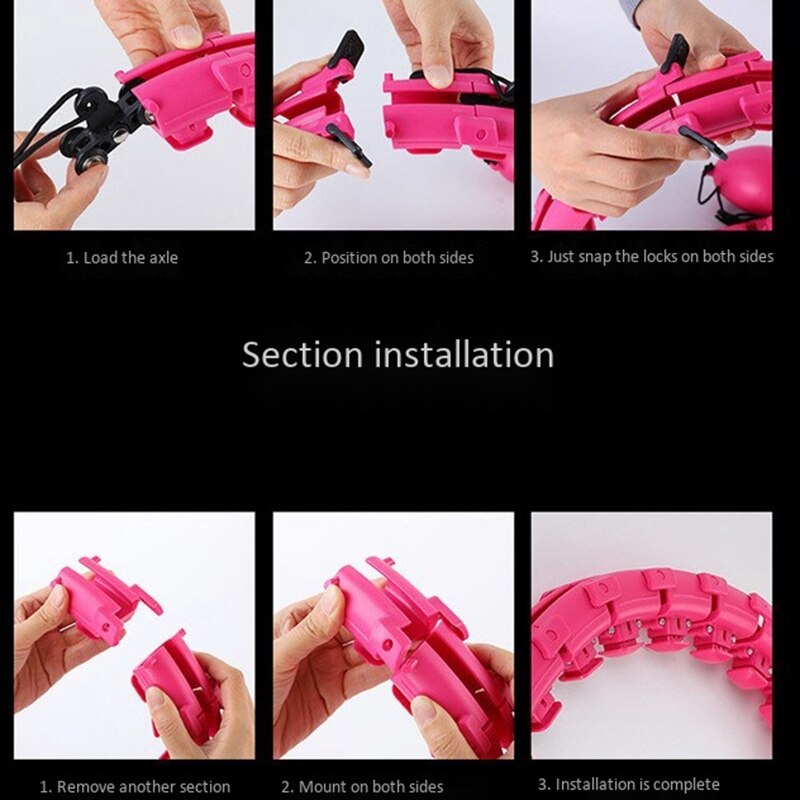 1. Load the axle

2. Position on both sides

3. Just snap the locks on both sides

Section installation

1. Remove another section

2. Mount on both sides

3. Installation is complete