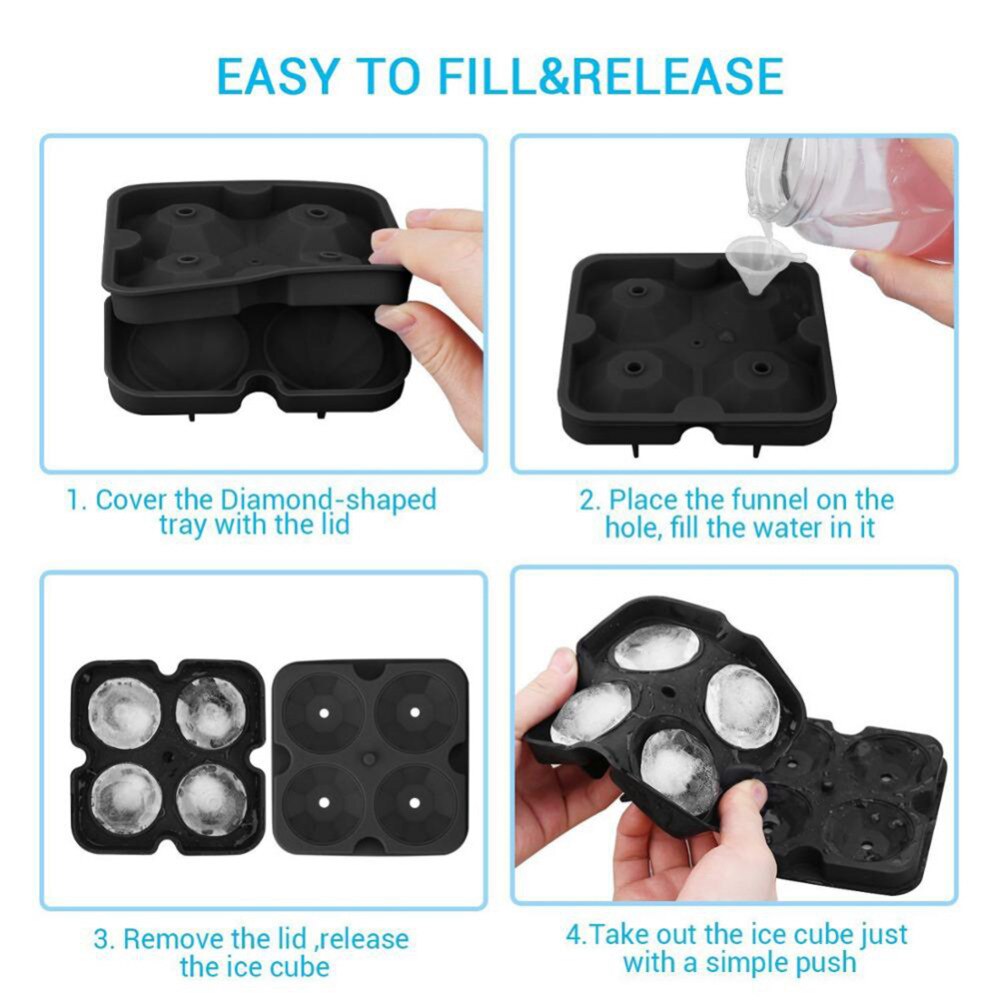 EASY TO FILL&RELEASE

1. Cover the Diamond-shaped tray with the lid

2. Place the funnel on the hole, fill the water in it

3. Remove the lid ,release the ice cube

4.Take out the ice cube just with a simple push