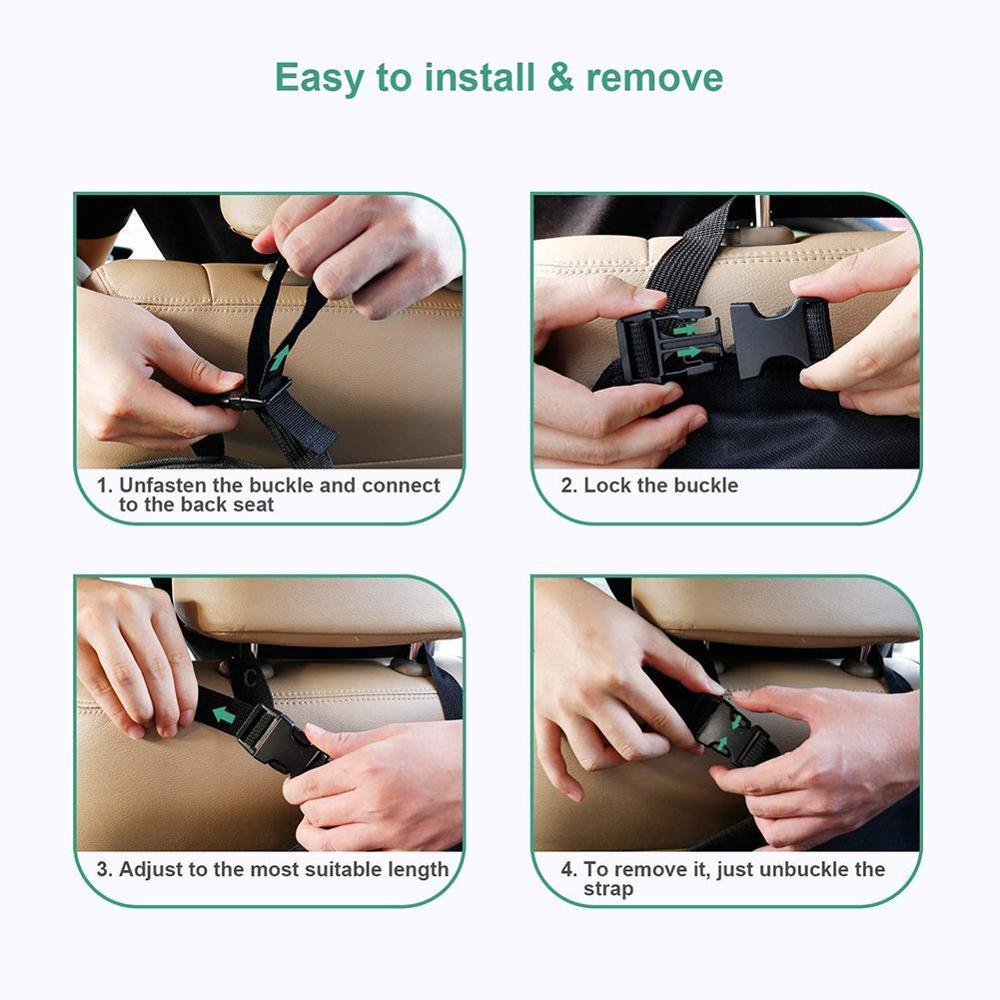 Easy to install & remove

1. Unfasten the buckle and connect to the back seat

2. Lock the buckle

3. Adjust to the most suitable length

4. To remove it, just unbuckle the strap