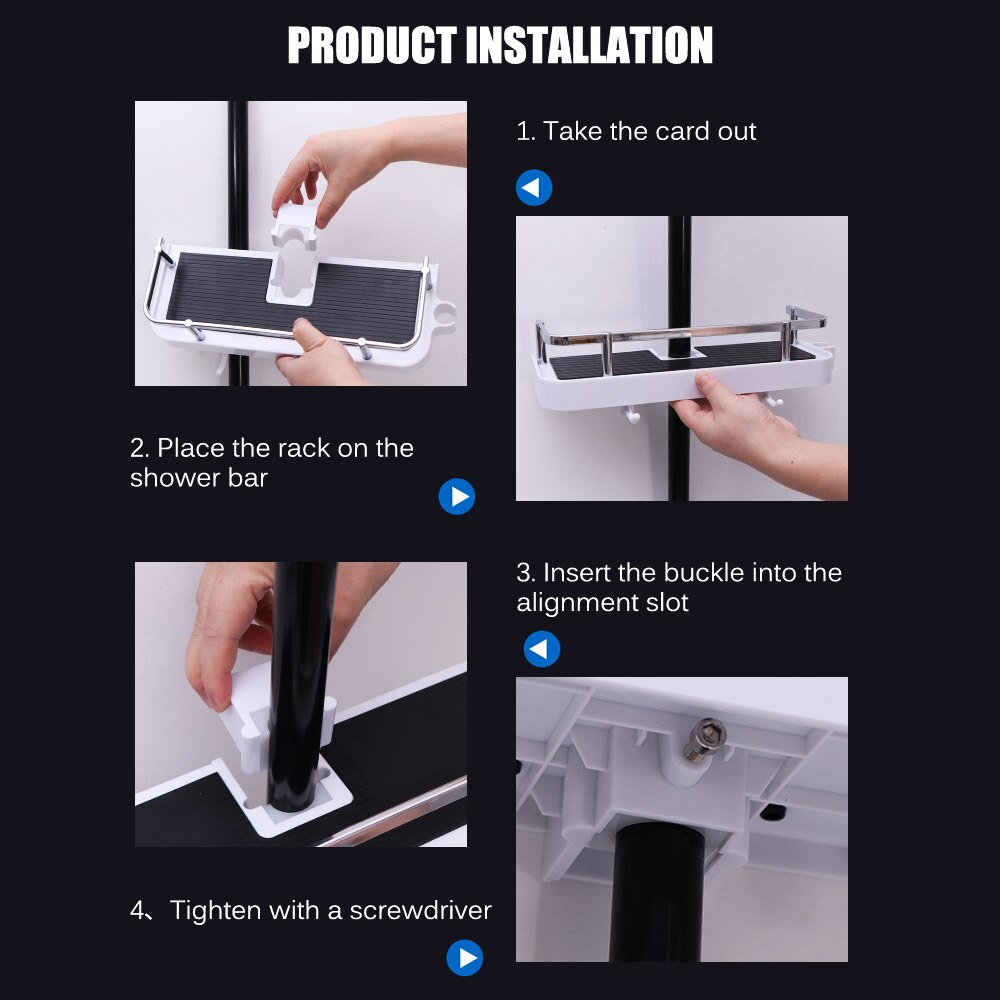 PRODUCT INSTALLATION

1. Take the card out

2. Place the rack on the shower bar

3. Insert the buckle into the alignment slot

4、Tighten with a screwdriver