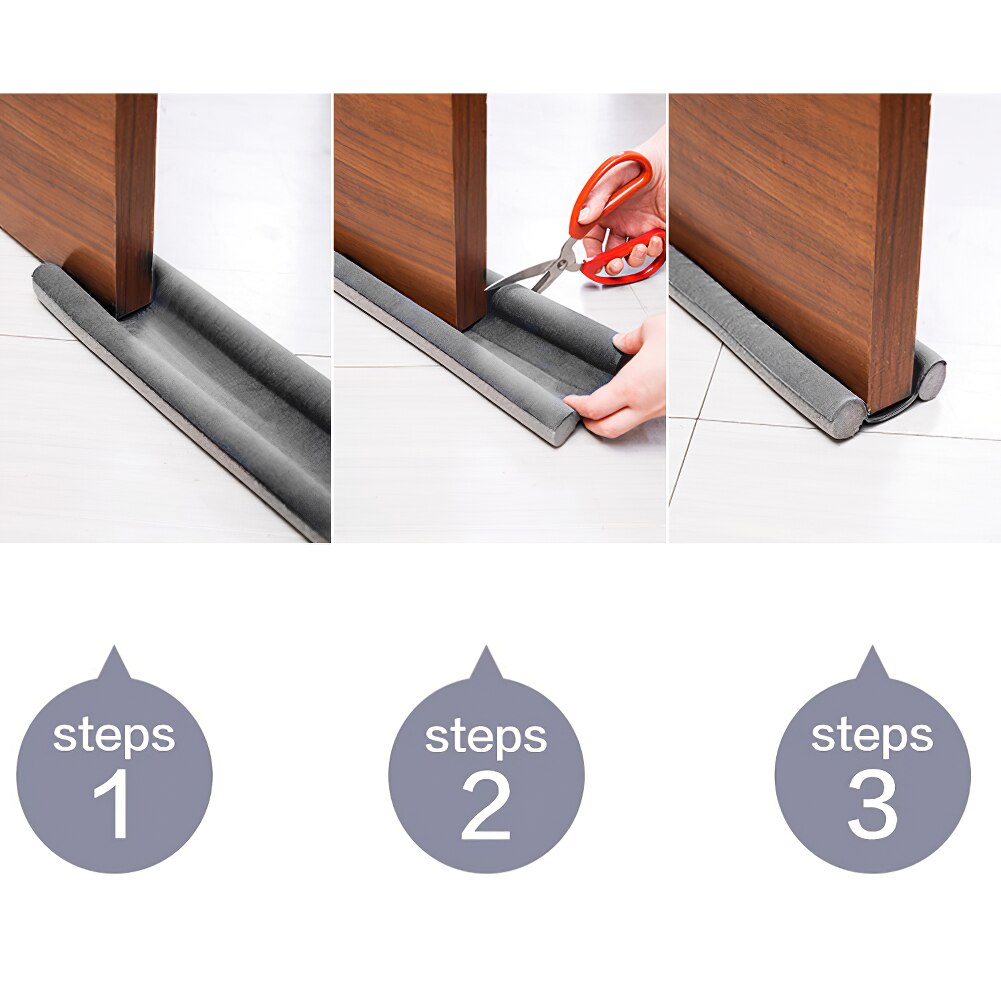 steps
1

steps
2

steps
3