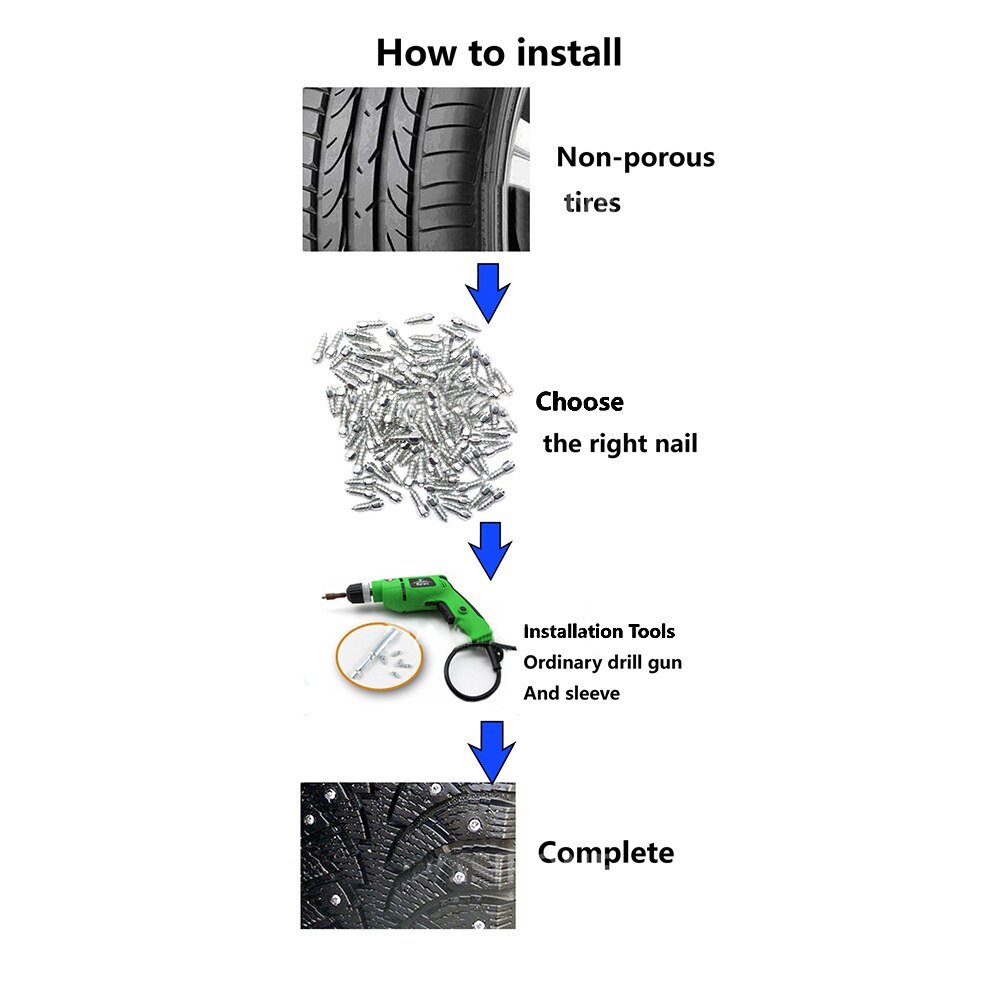 How to install

Non-porous tires

Choose the right nail

Installation Tools
Ordinary drill gun
And sleeve

Complete