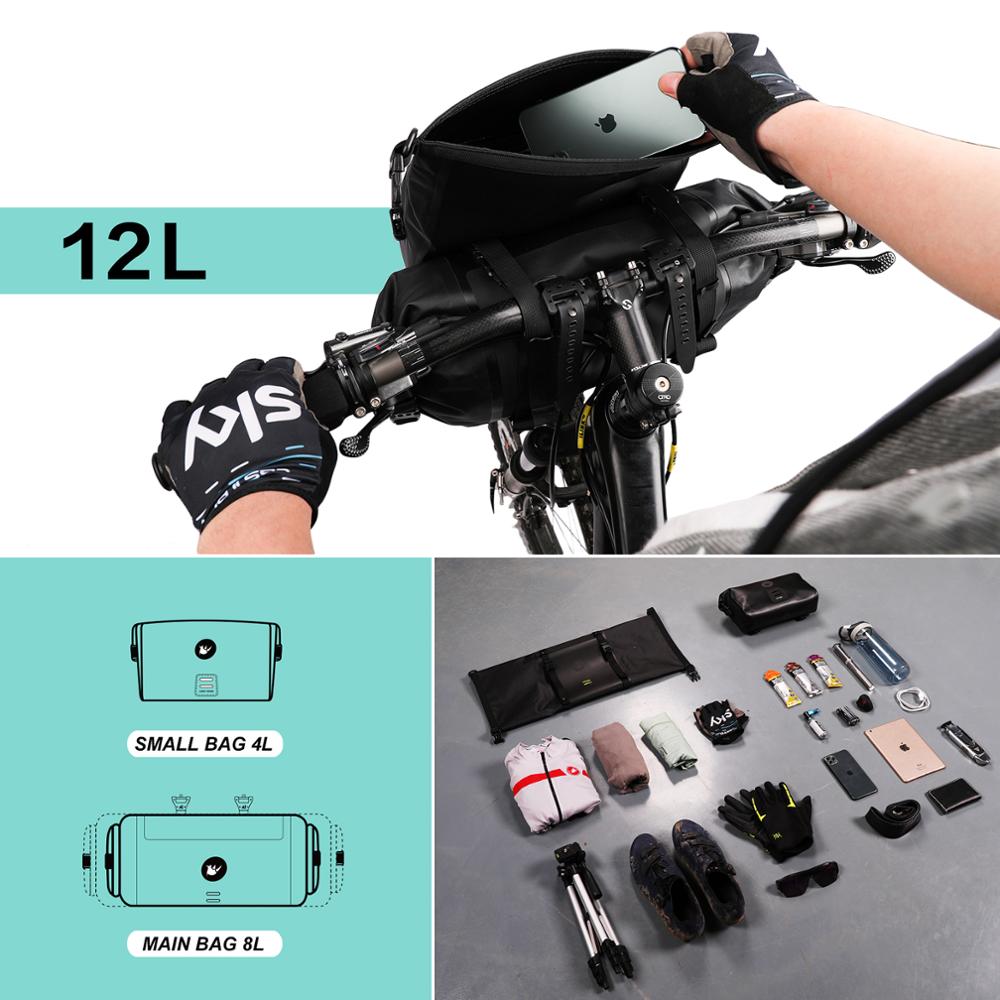 12L

SKY

SMALL BAG 4L

MAIN BAG 8L