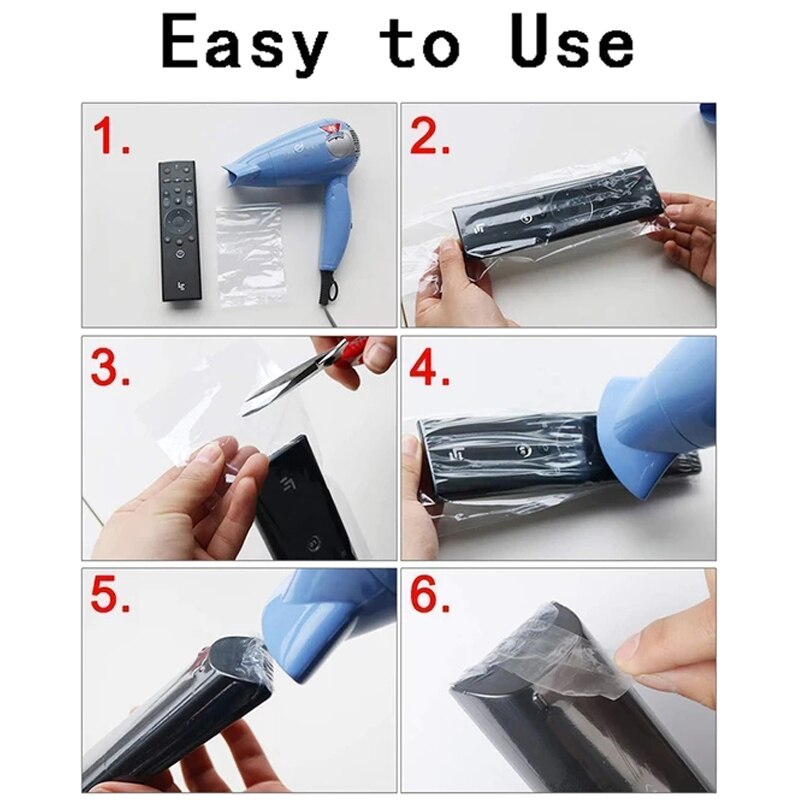 Easy to Use

1.

2.

3.

4.

5.

6.