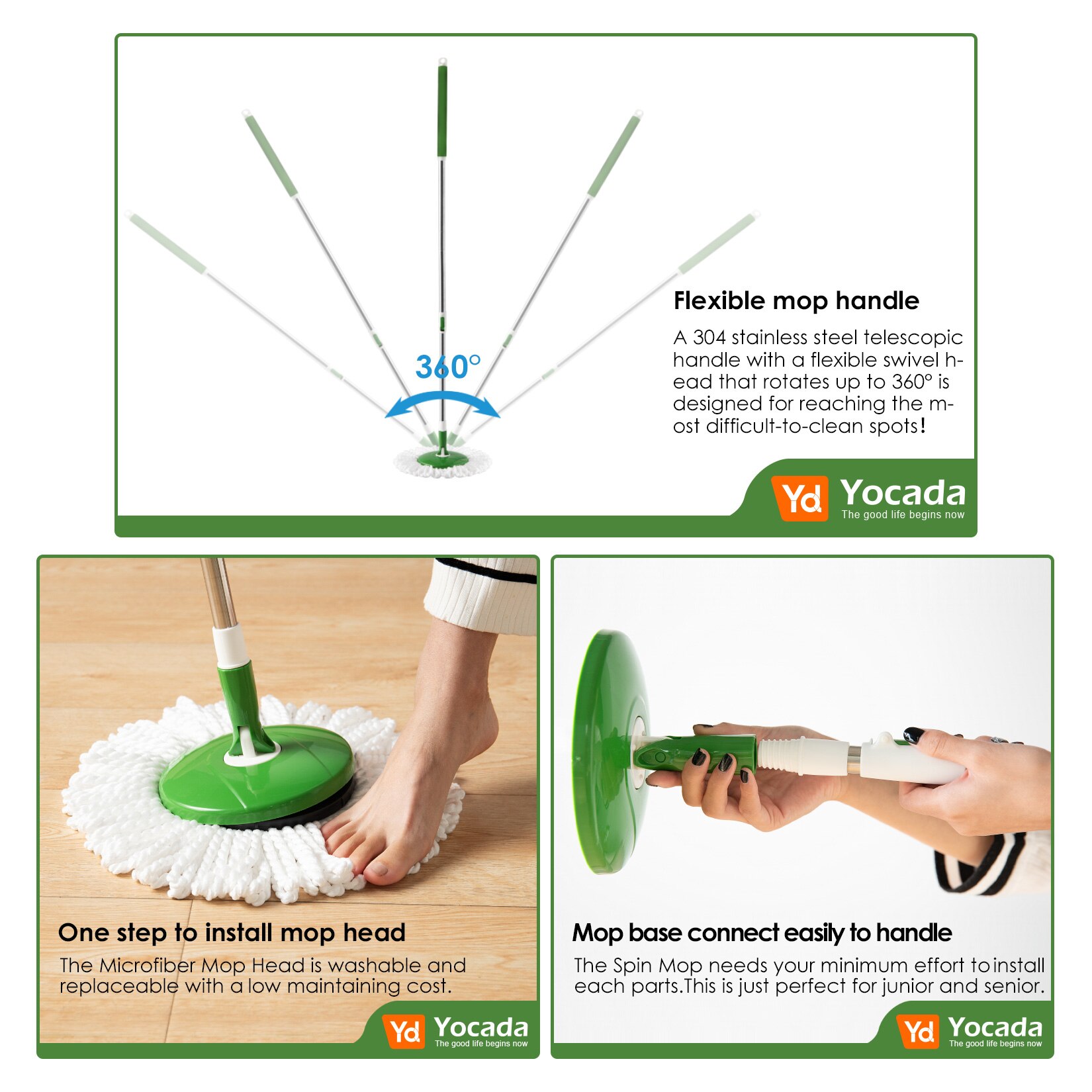 360°

Flexible mop handle

A 304 stainless steel telescopic handle with a flexible swivel head that rotates up to 360° is designed for reaching the most difficult-to-clean spots!

Yd Yocada
The good life begins now

One step to install mop head

The Microfiber Mop Head is washable and replaceable with a low maintaining cost.

Yd Yocada
The good life begins now

Mop base connect easily to handle

The Spin Mop needs your minimum effort to install each parts.This is just perfect for junior and senior.

Yd Yocada
The good life begins now