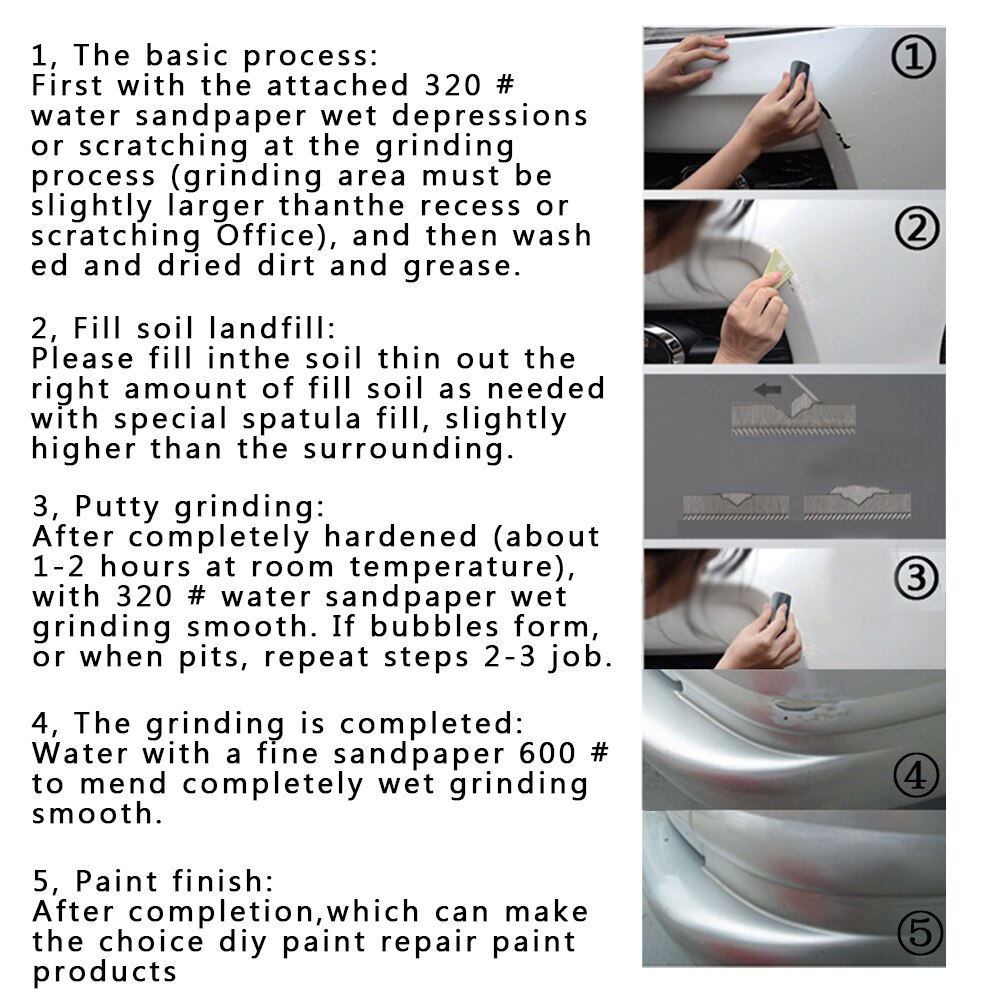 1, The basic process:
First with the attached 320 # water sandpaper wet depressions or scratching at the grinding process (grinding area must be slightly larger thanthe recess or scratching Office), and then wash ed and dried dirt and grease.

2, Fill soil landfill:
Please fill inthe soil thin out the right amount of fill soil as needed with special spatula fill, slightly higher than the surrounding.

3, Putty grinding:
After completely hardened (about 1-2 hours at room temperature), with 320 # water sandpaper wet grinding smooth. If bubbles form, or when pits, repeat steps 2-3 job.

4, The grinding is completed:
Water with a fine sandpaper 600 # to mend completely wet grinding smooth.

5, Paint finish:
After completion,which can make the choice diy paint repair paint products

①

②

③

④

⑤