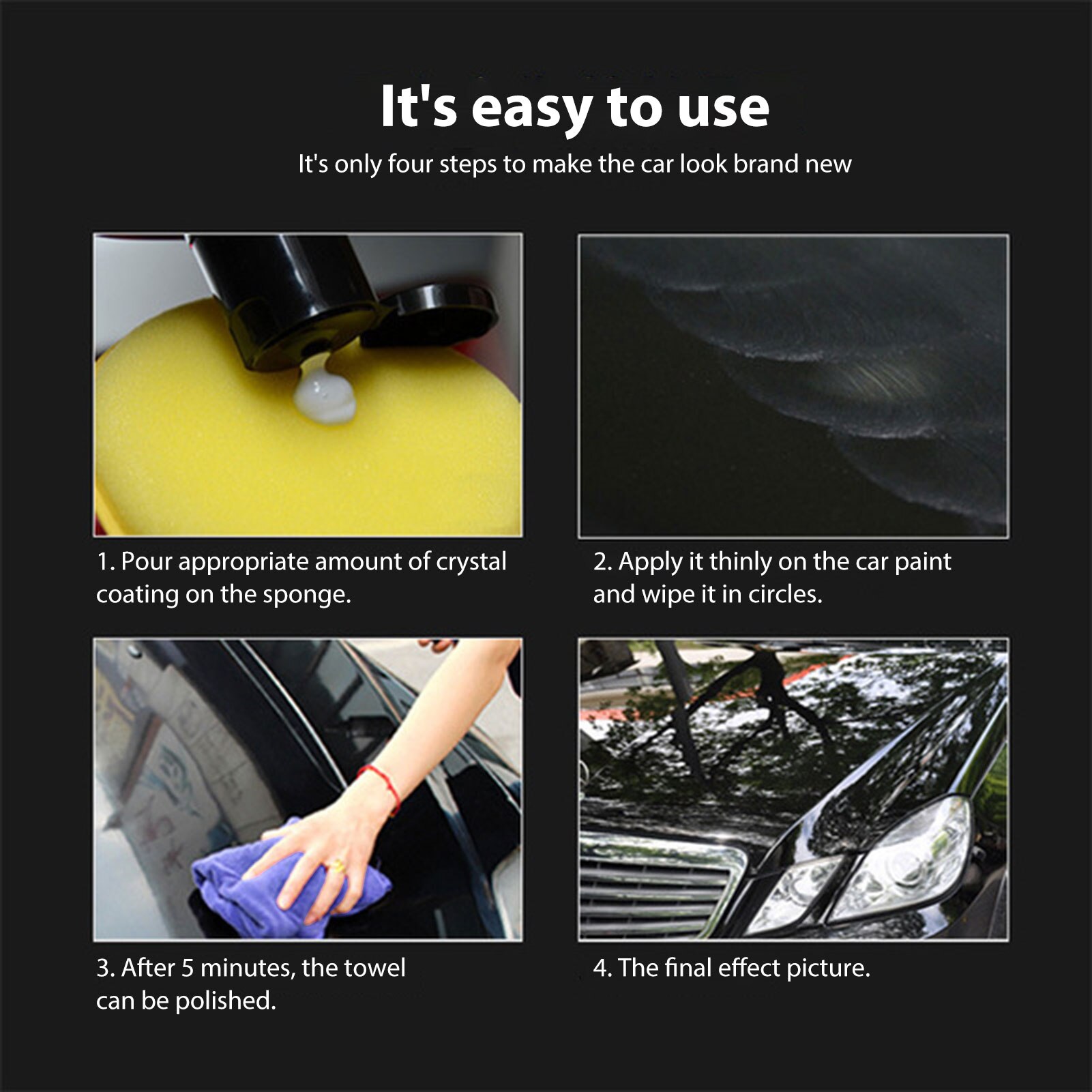 It's easy to use

It's only four steps to make the car look brand new

1. Pour appropriate amount of crystal coating on the sponge.

2. Apply it thinly on the car paint and wipe it in circles.

3. After 5 minutes, the towel can be polished.

4. The final effect picture.