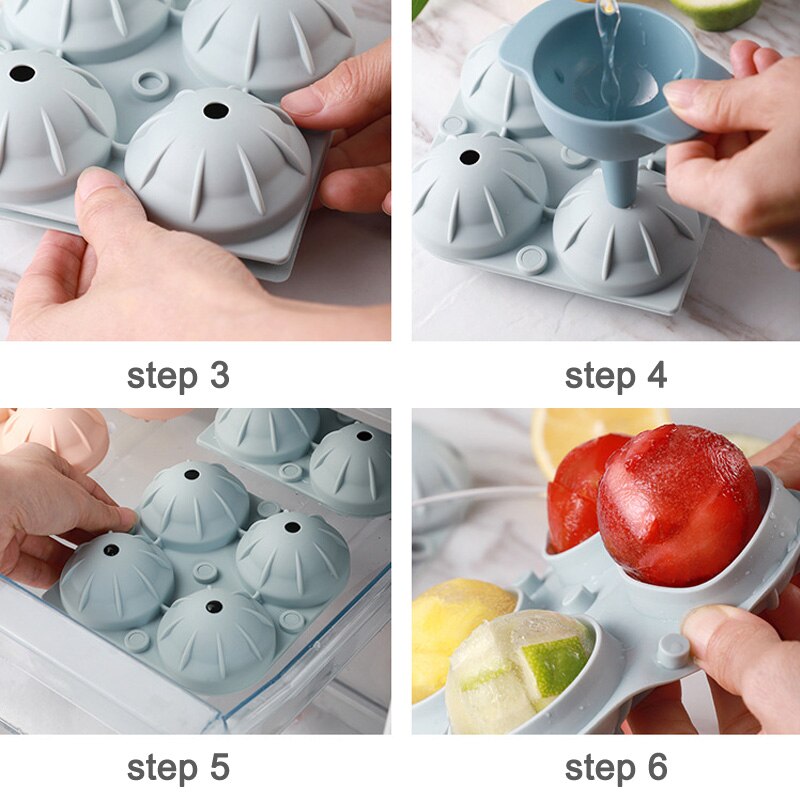 step 3

step 4

step 5

step 6