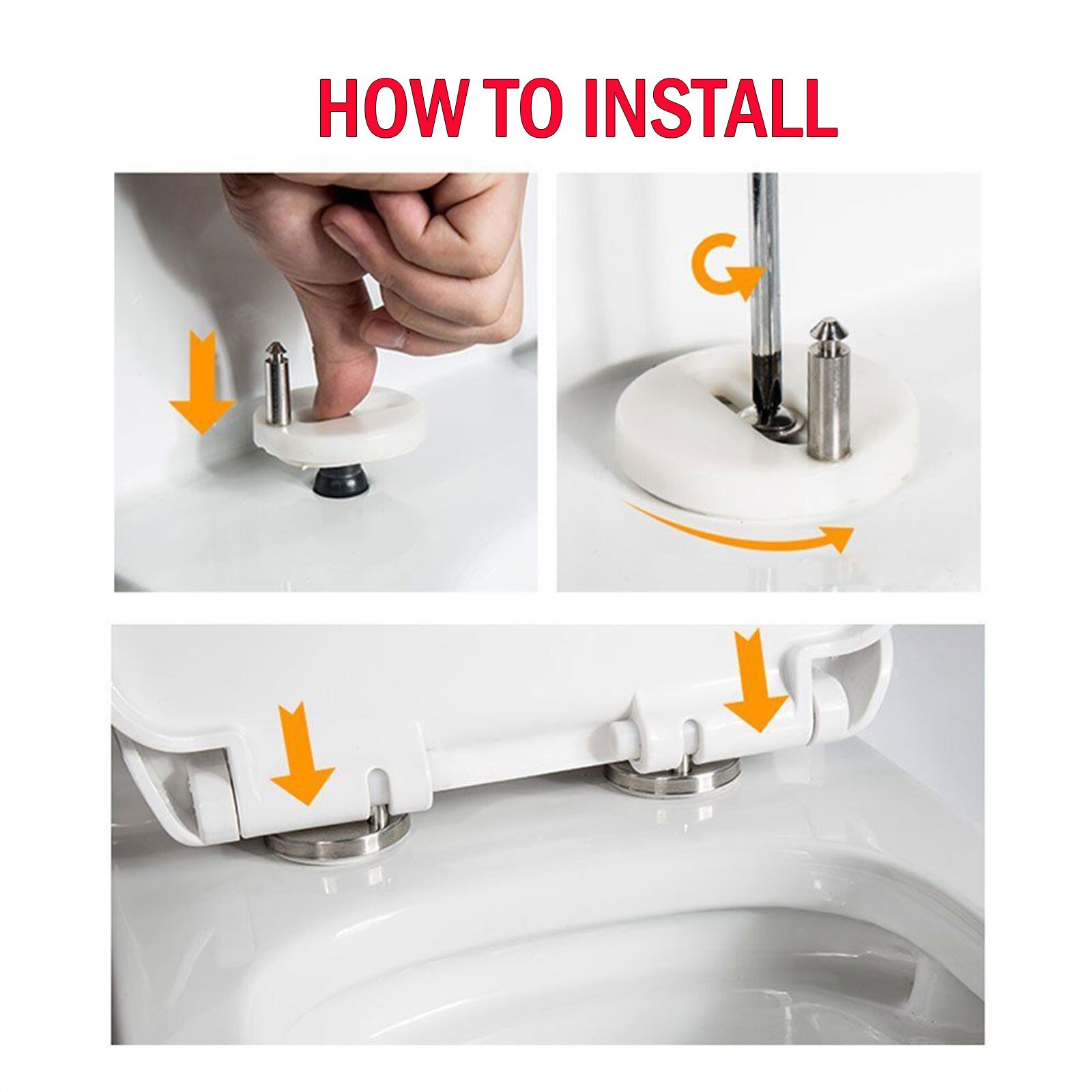 HOW TO INSTALL