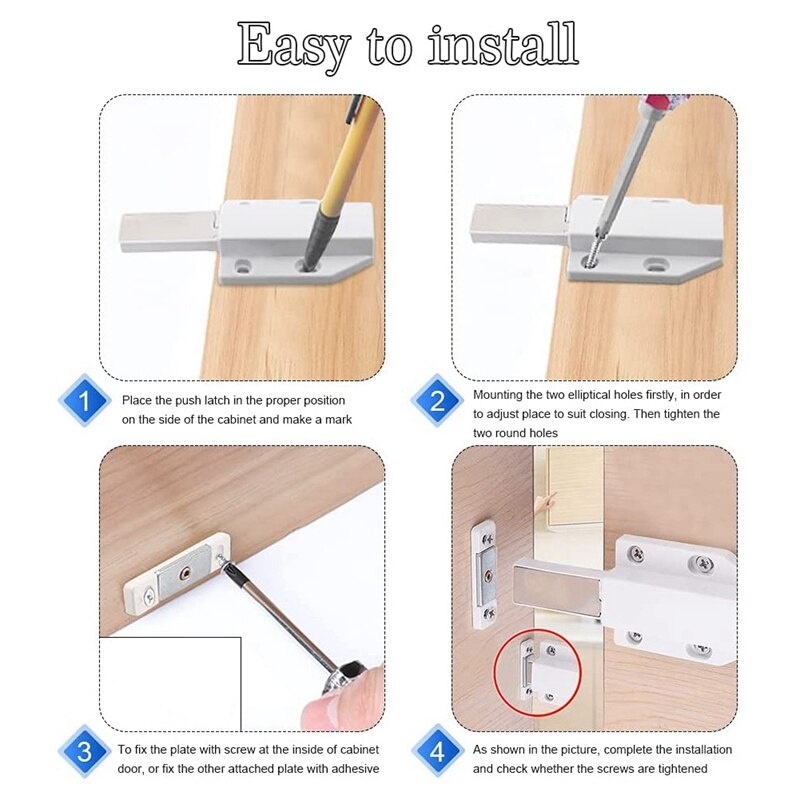 Easy to install

1 Place the push latch in the proper position on the side of the cabinet and make a mark

2 Mounting the two elliptical holes firstly, in order to adjust place to suit closing. Then tighten the two round holes

3 To fix the plate with screw at the inside of cabinet door, or fix the other attached plate with adhesive

4 As shown in the picture, complete the installation and check whether the screws are tightened