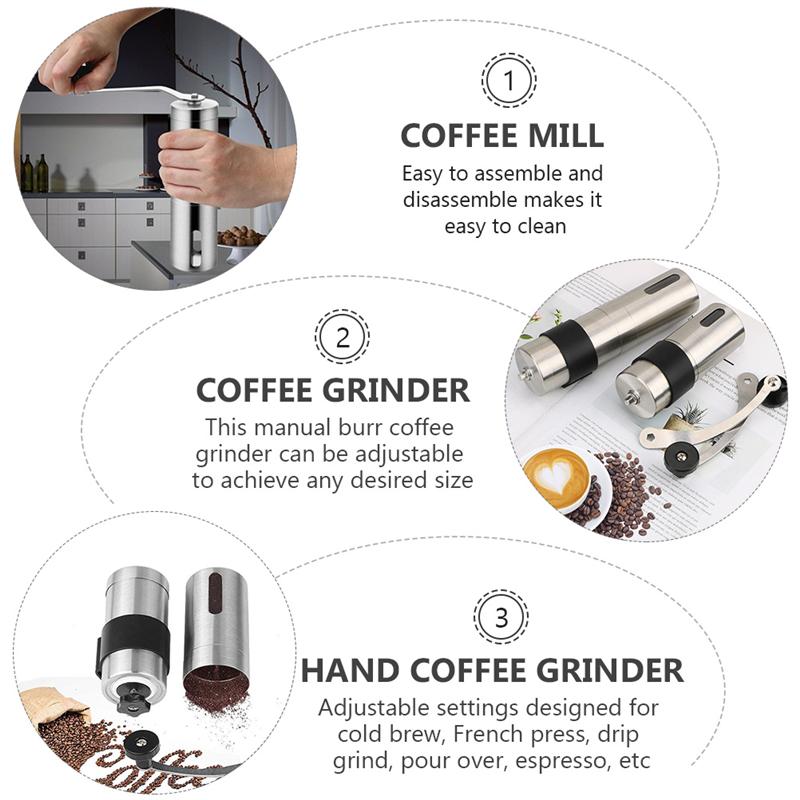 1

COFFEE MILL

Easy to assemble and disassemble makes it easy to clean

2

COFFEE GRINDER

This manual burr coffee grinder can be adjustable to achieve any desired size

3

HAND COFFEE GRINDER

Adjustable settings designed for cold brew, French press, drip grind, pour over, espresso, etc