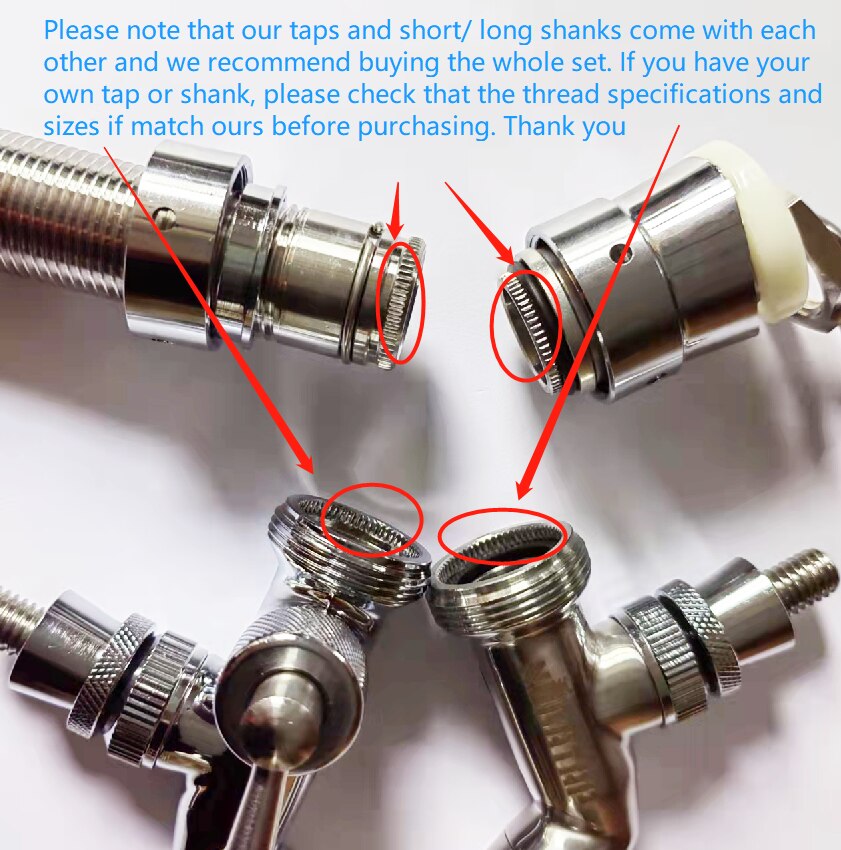 Please note that our taps and short/ long shanks come with each other and we recommend buying the whole set. If you have your own tap or shank, please check that the thread specifications and sizes if match ours before purchasing. Thank you