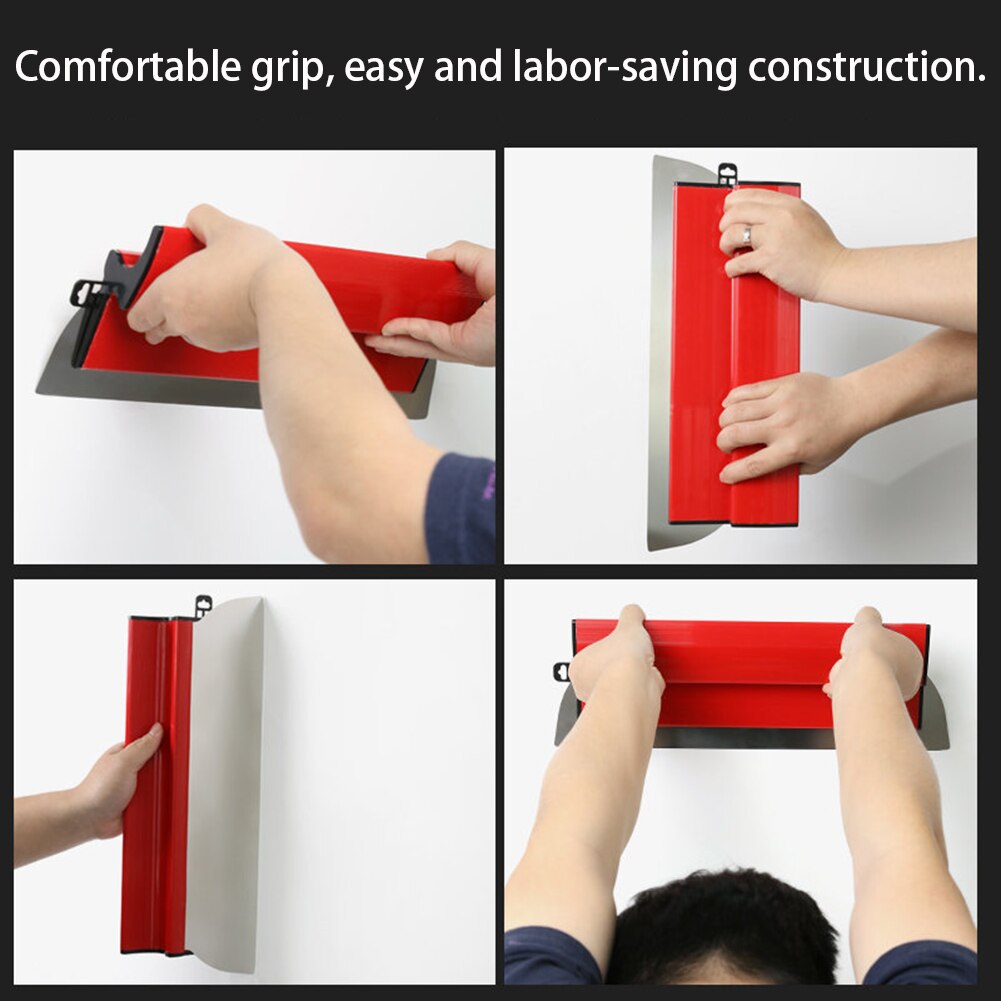 Comfortable grip, easy and labor-saving construction.