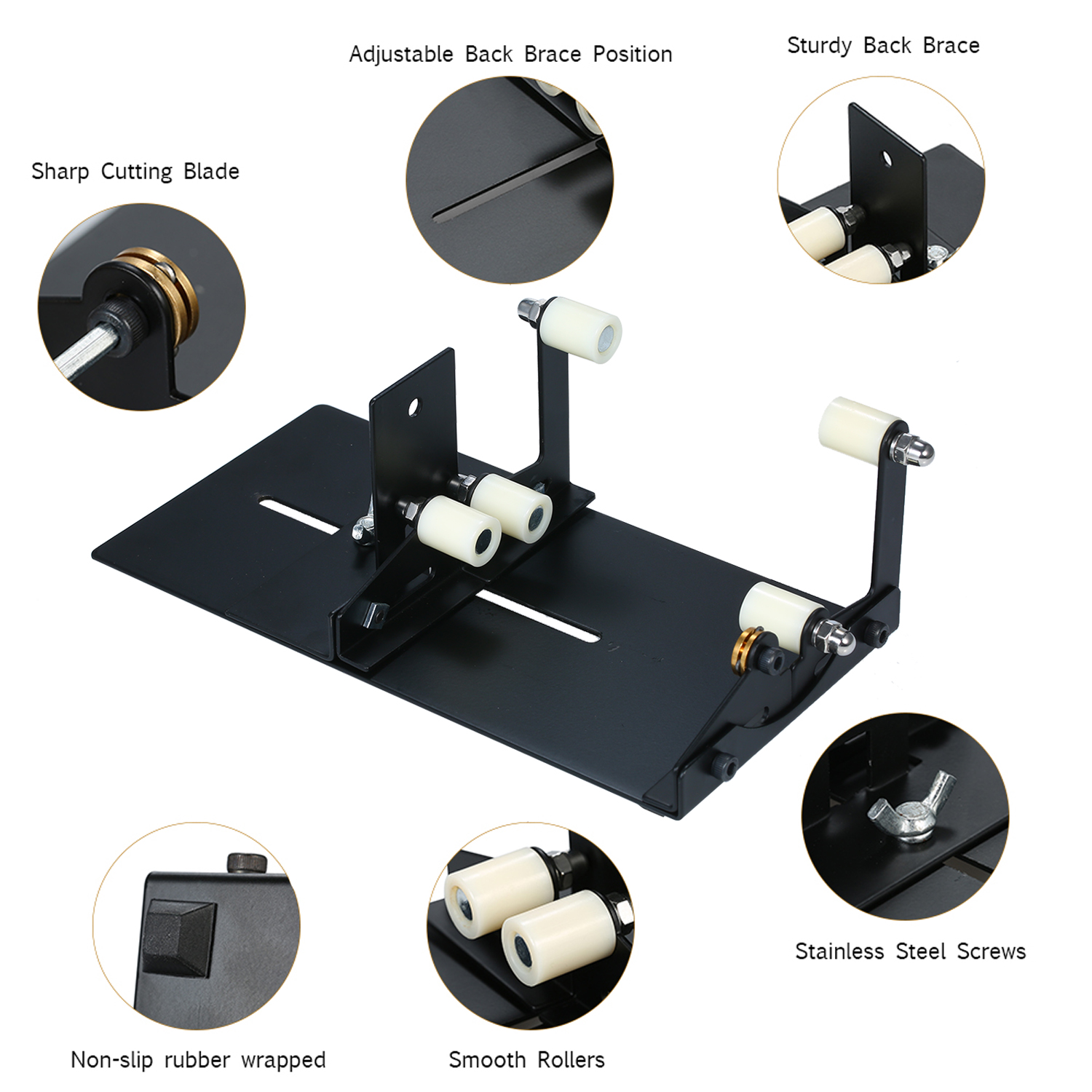 Adjustable Back Brace Position

Sturdy Back Brace

Sharp Cutting Blade

Stainless Steel Screws

Non-slip rubber wrapped

Smooth Rollers