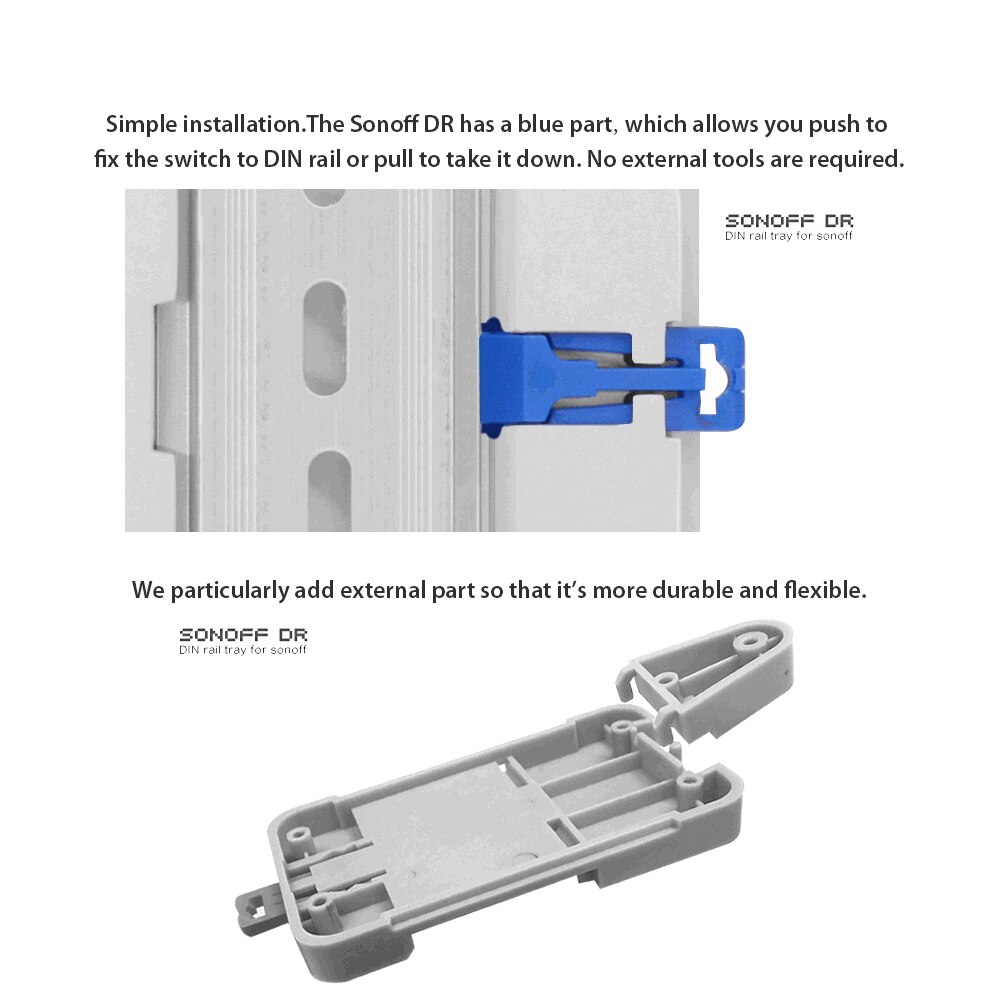 Simple installation.The Sonoff DR has a blue part, which allows you push to fix the switch to DIN rail or pull to take it down. No external tools are required.

SONOFF DR
DIN rail tray for sonoff

We particularly add external part so that it's more durable and flexible.

SONOFF DR
DIN rail tray for sonoff