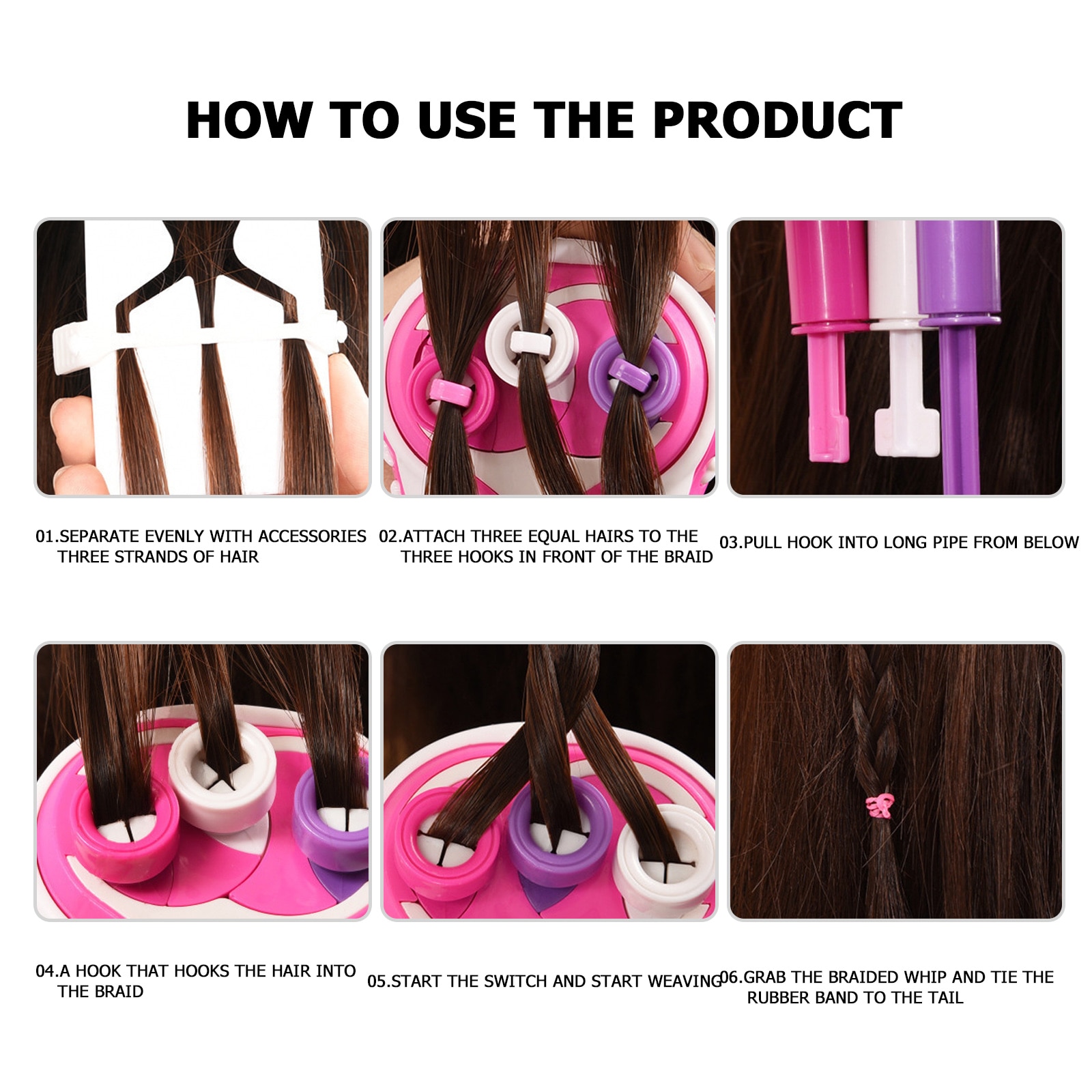 HOW TO USE THE PRODUCT

01.SEPARATE EVENLY WITH ACCESSORIES THREE STRANDS OF HAIR

02.ATTACH THREE EQUAL HAIRS TO THE THREE HOOKS IN FRONT OF THE BRAID

03.PULL HOOK INTO LONG PIPE FROM BELOW

04.A HOOK THAT HOOKS THE HAIR INTO THE BRAID

05.START THE SWITCH AND START WEAVING

06.GRAB THE BRAIDED WHIP AND TIE THE RUBBER BAND TO THE TAIL