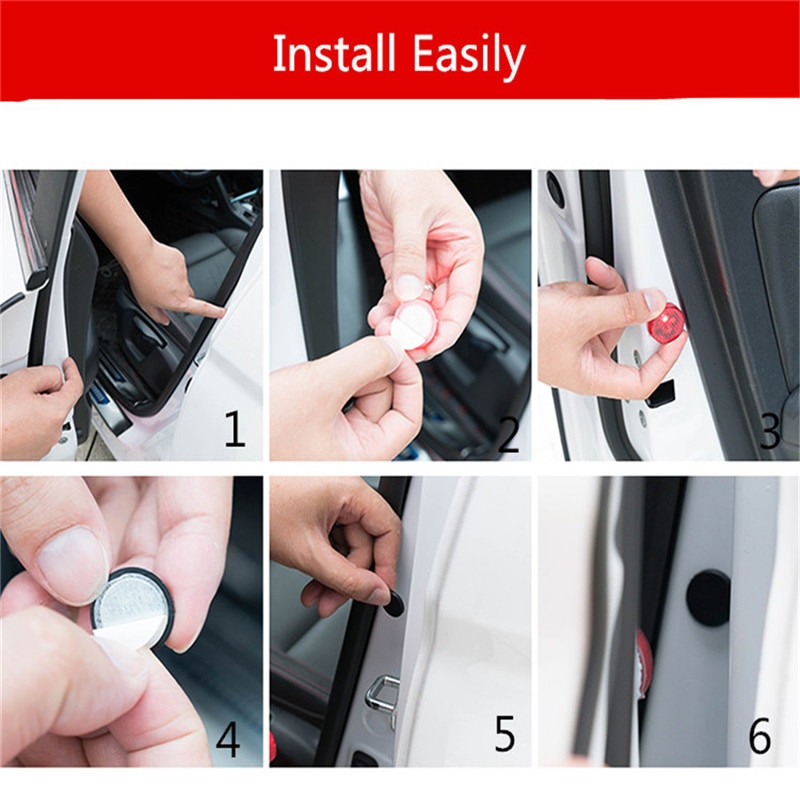 Install Easily

1

2

3

4

5

6