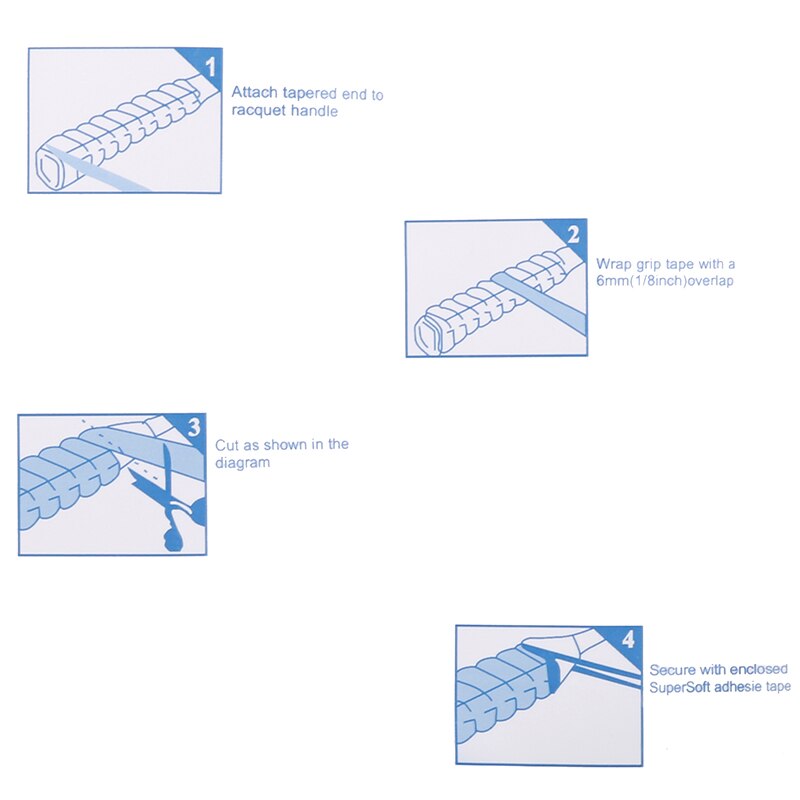 1
Attach tapered end to racquet handle

2
Wrap grip tape with a 6mm(1/8inch)overlap

3
Cut as shown in the diagram

4
Secure with enclosed SuperSoft adhesie tape