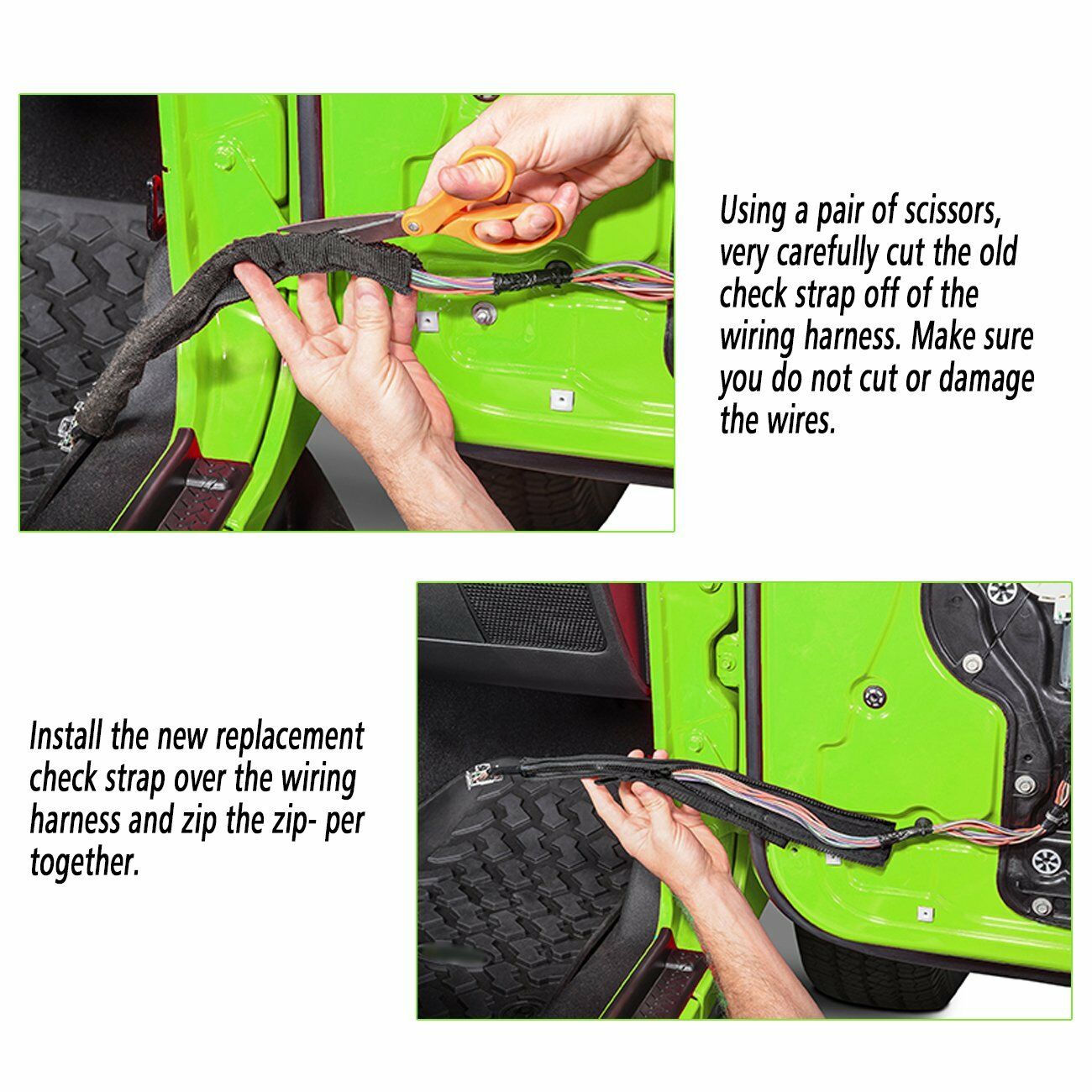 Using a pair of scissors, very carefully cut the old check strap off of the wiring harness. Make sure you do not cut or damage the wires.

Install the new replacement check strap over the wiring harness and zip the zip- per together.