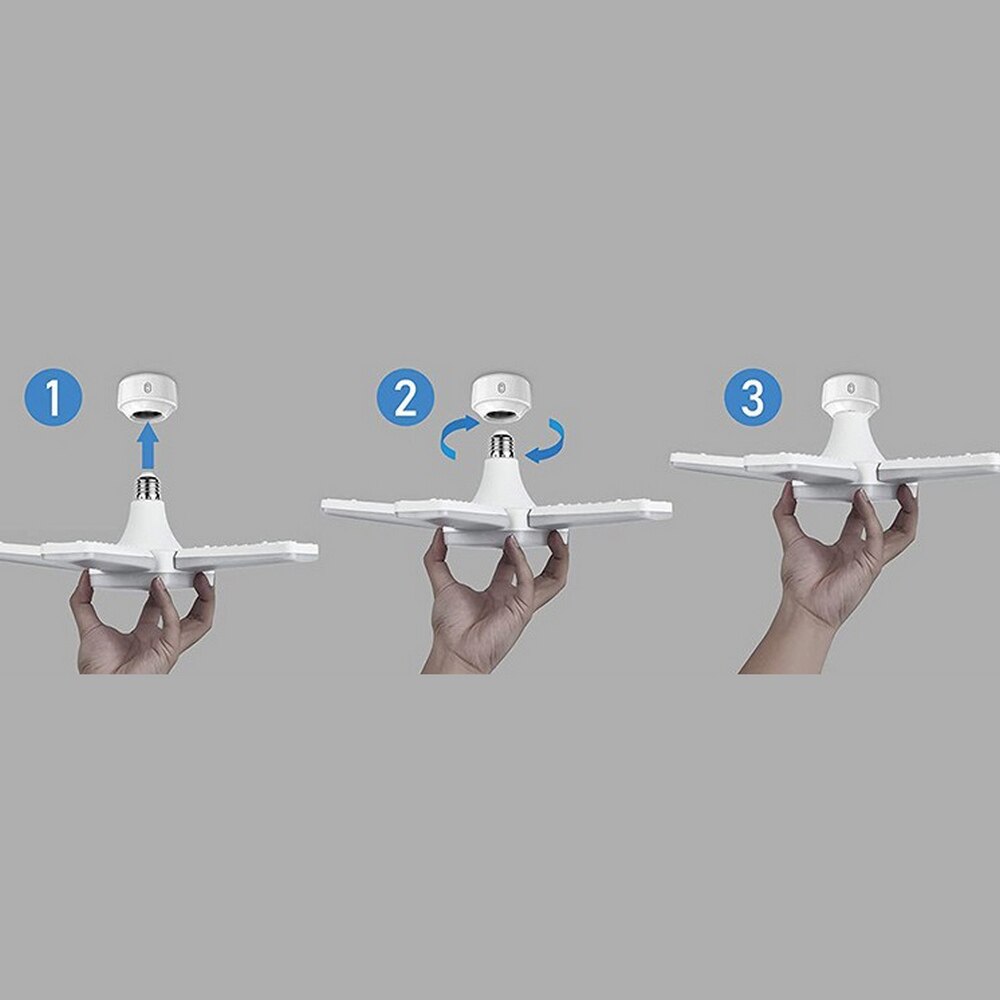 1

2

3