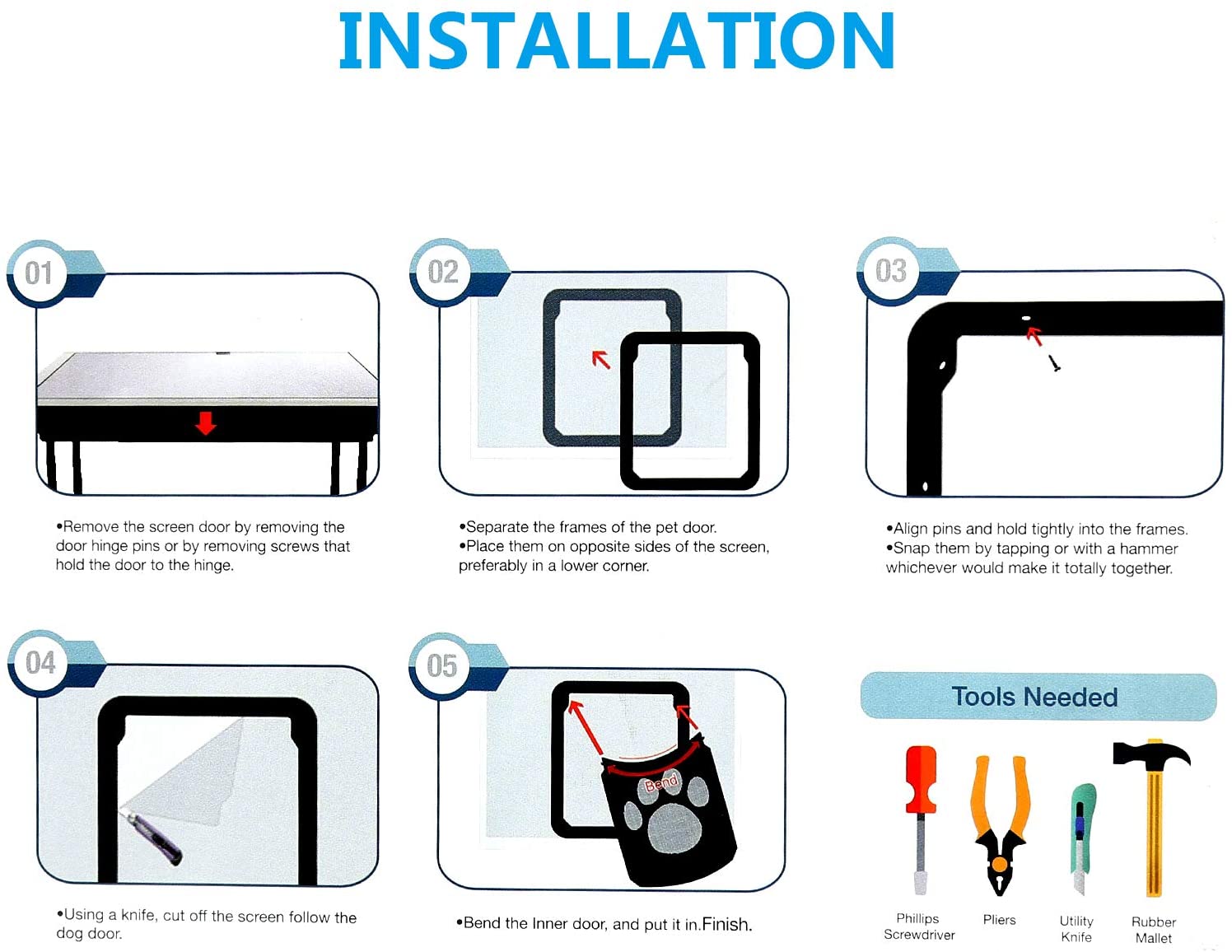 INSTALLATION

01

•Remove the screen door by removing the door hinge pins or by removing screws that hold the door to the hinge.

02

•Separate the frames of the pet door.
•Place them on opposite sides of the screen, preferably in a lower corner.

03

•Align pins and hold tightly into the frames.
•Snap them by tapping or with a hammer whichever would make it totally together.

04

•Using a knife, cut off the screen follow the dog door.

05

Bend

•Bend the Inner door, and put it in.Finish.

Tools Needed

Phillips Screwdriver

Pliers

Utility Knife

Rubber Mallet