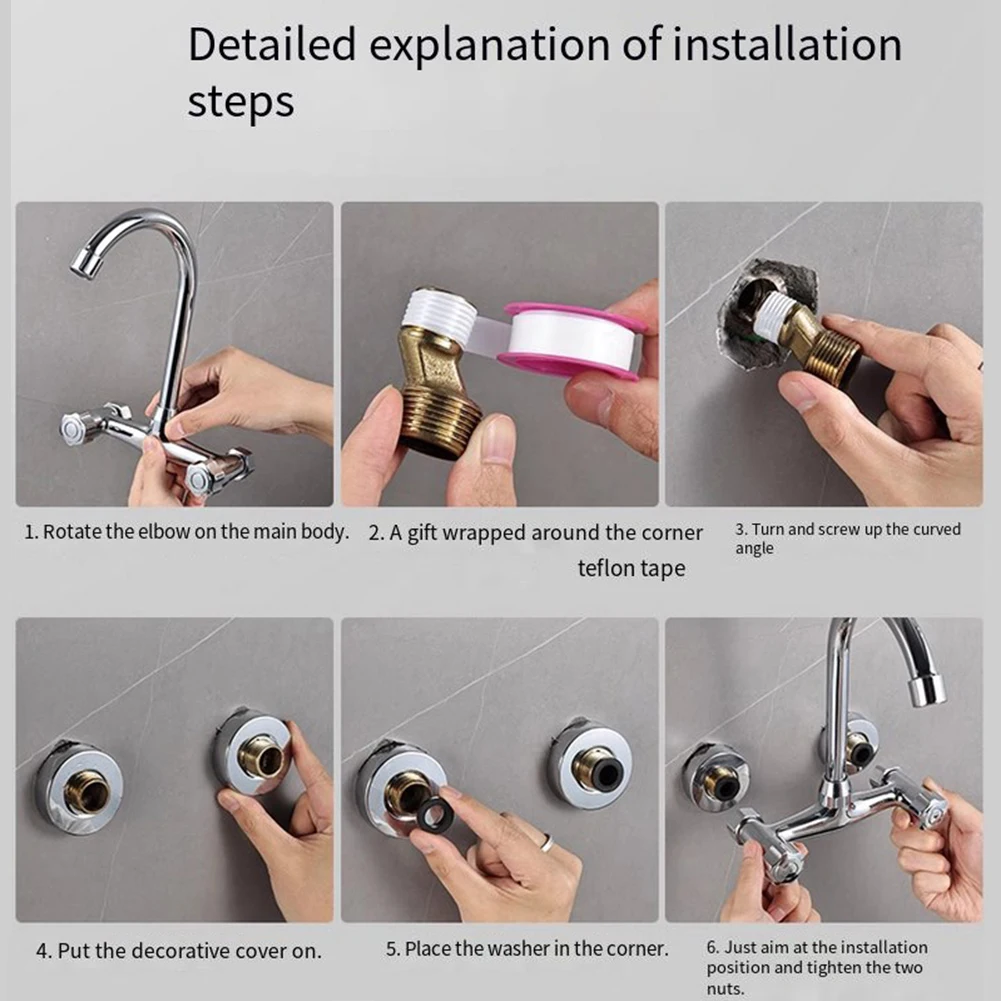 Detailed explanation of installation steps

1. Rotate the elbow on the main body.

2. A gift wrapped around the corner teflon tape

3. Turn and screw up the curved angle

4. Put the decorative cover on.

5. Place the washer in the corner.

6. Just aim at the installation position and tighten the two nuts.