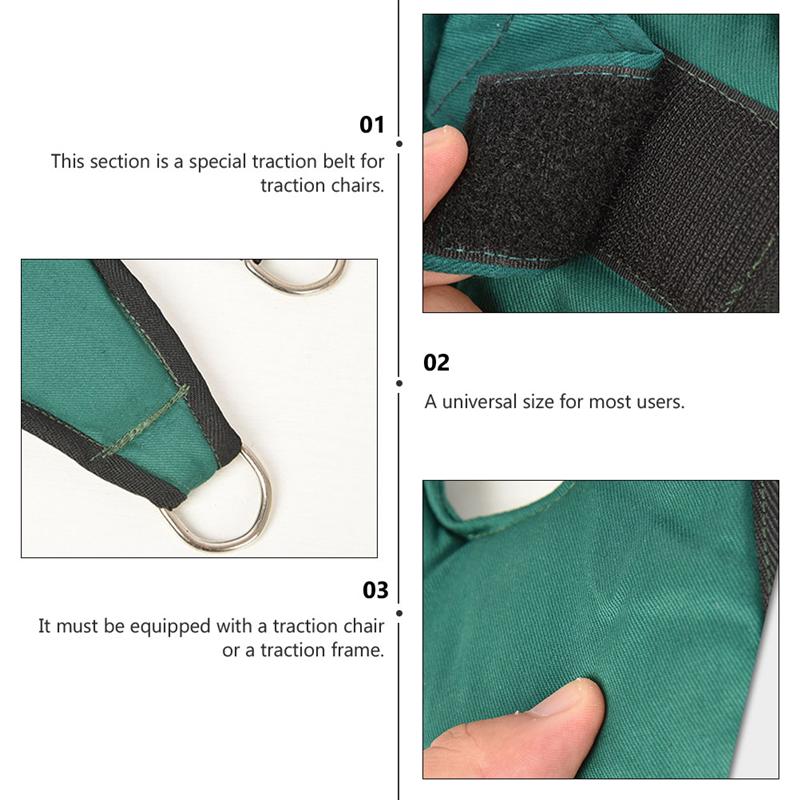 01

This section is a special traction belt for traction chairs.

02

A universal size for most users.

03

It must be equipped with a traction chair or a traction frame.