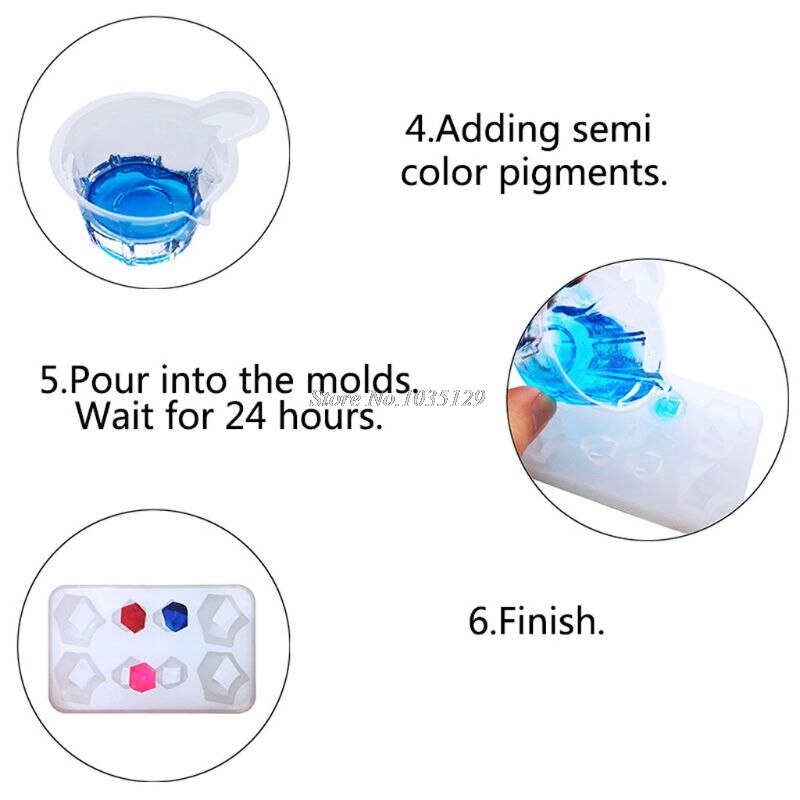 4.Adding semi color pigments.

5.Pour into the molds. Wait for 24 hours.

Store No.1035129

6.Finish.