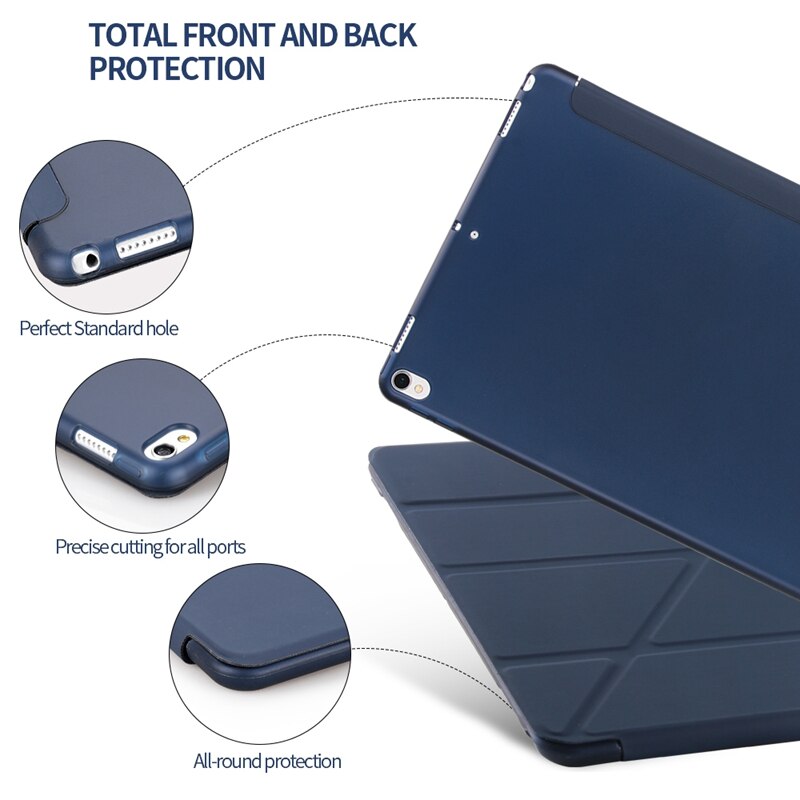 TOTAL FRONT AND BACK PROTECTION

Perfect Standard hole

Precise cutting for all ports

All-round protection