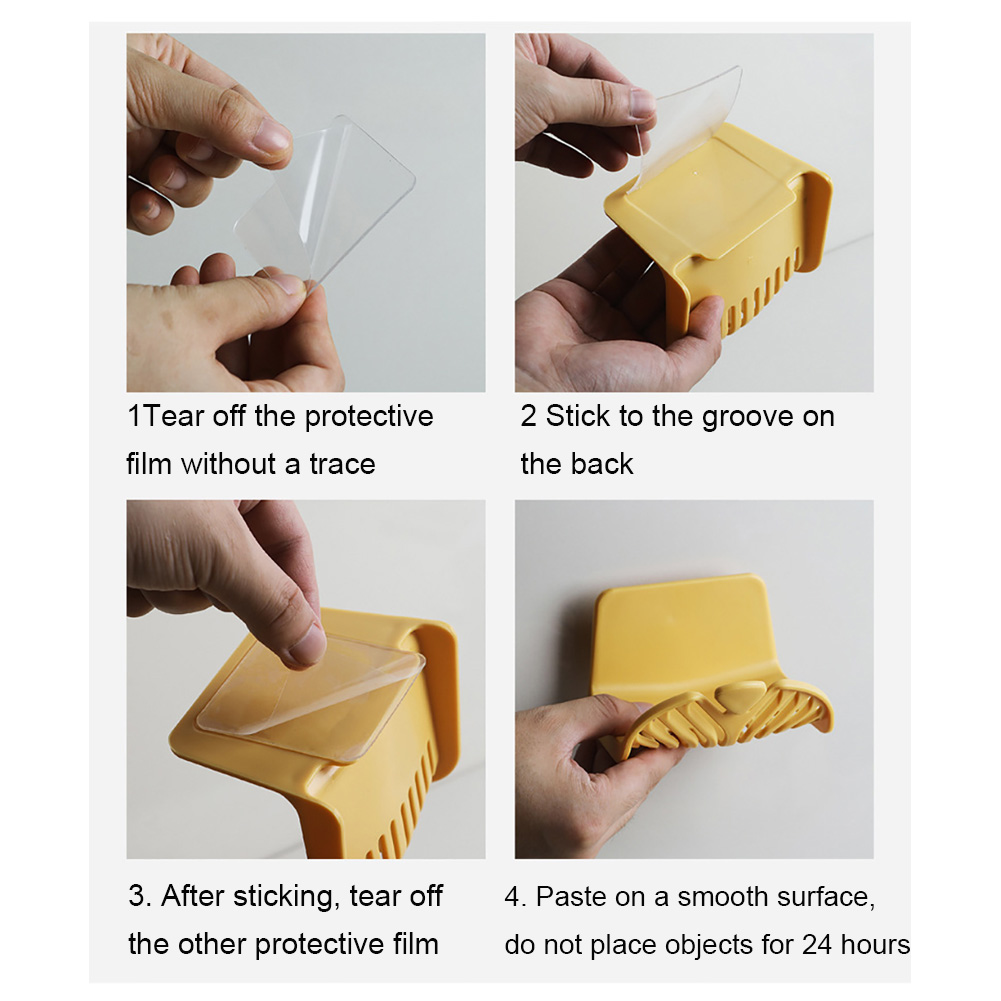 1Tear off the protective film without a trace

2 Stick to the groove on the back

3. After sticking, tear off the other protective film

4. Paste on a smooth surface, do not place objects for 24 hours