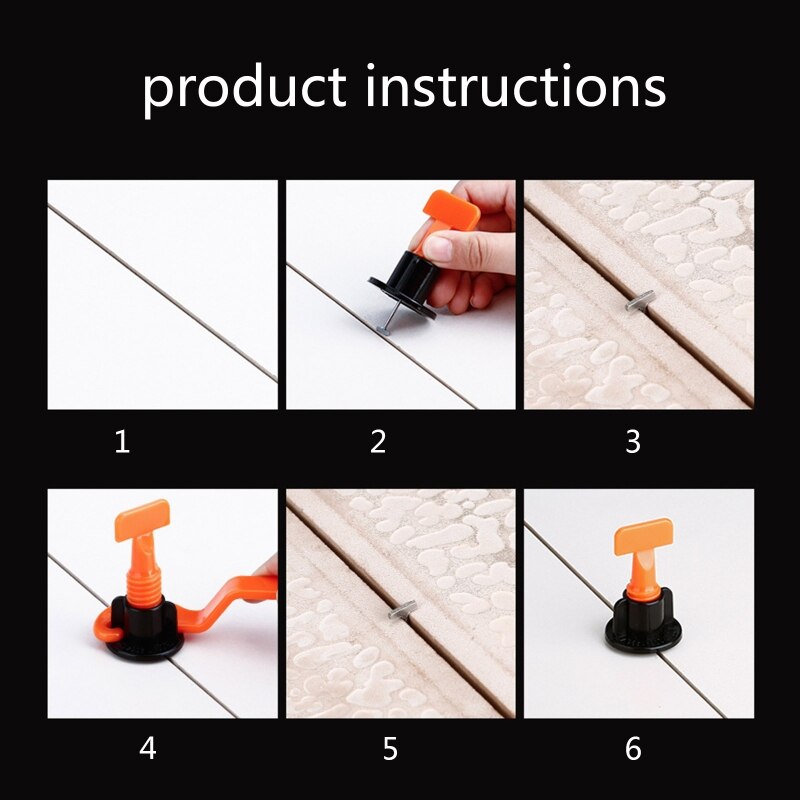 product instructions

1

2

3

4

5

6