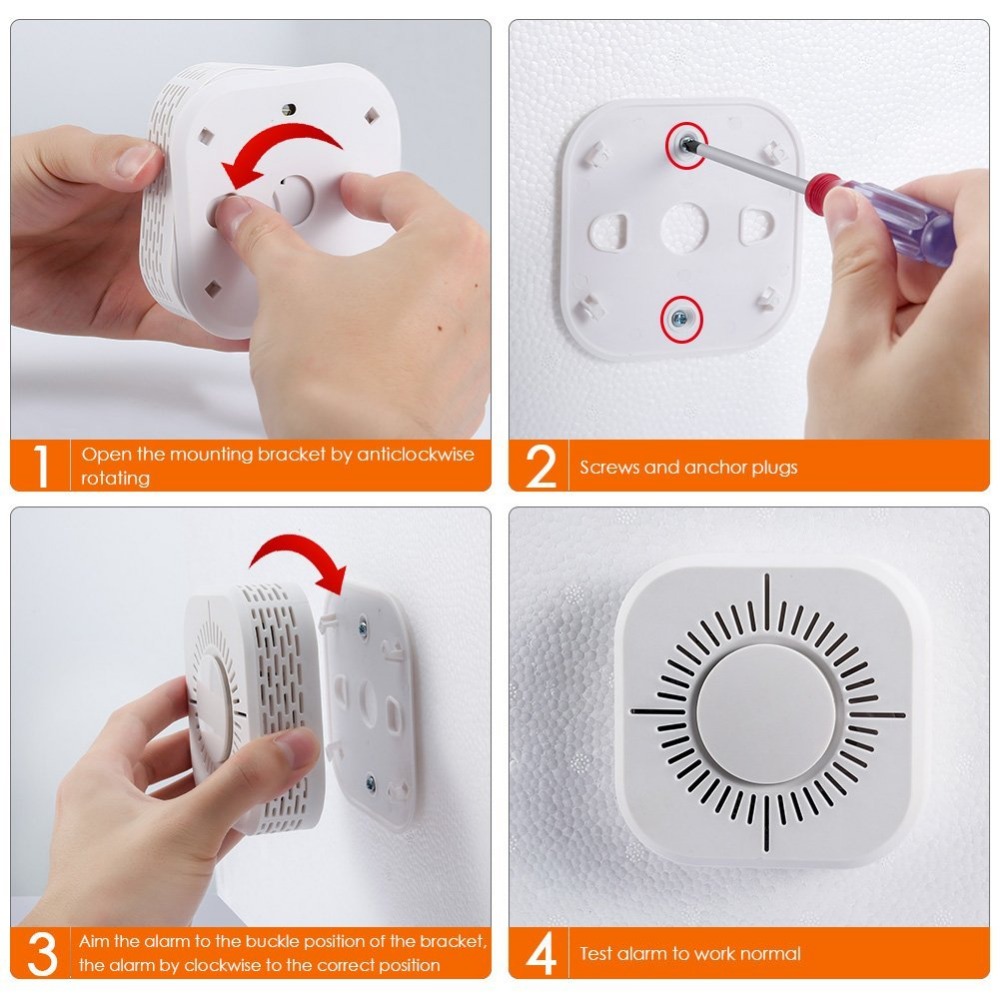 1 Open the mounting bracket by anticlockwise rotating

2 Screws and anchor plugs

3 Aim the alarm to the buckle position of the bracket, the alarm by clockwise to the correct position

4 Test alarm to work normal