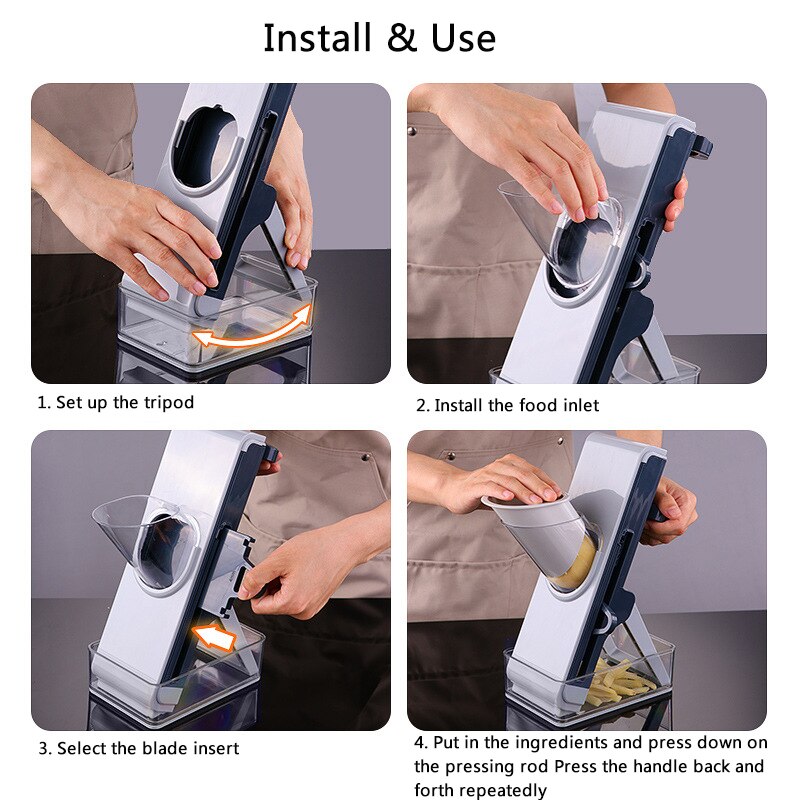 Install & Use

1. Set up the tripod

2. Install the food inlet

3. Select the blade insert

4. Put in the ingredients and press down on the pressing rod Press the handle back and forth repeatedly