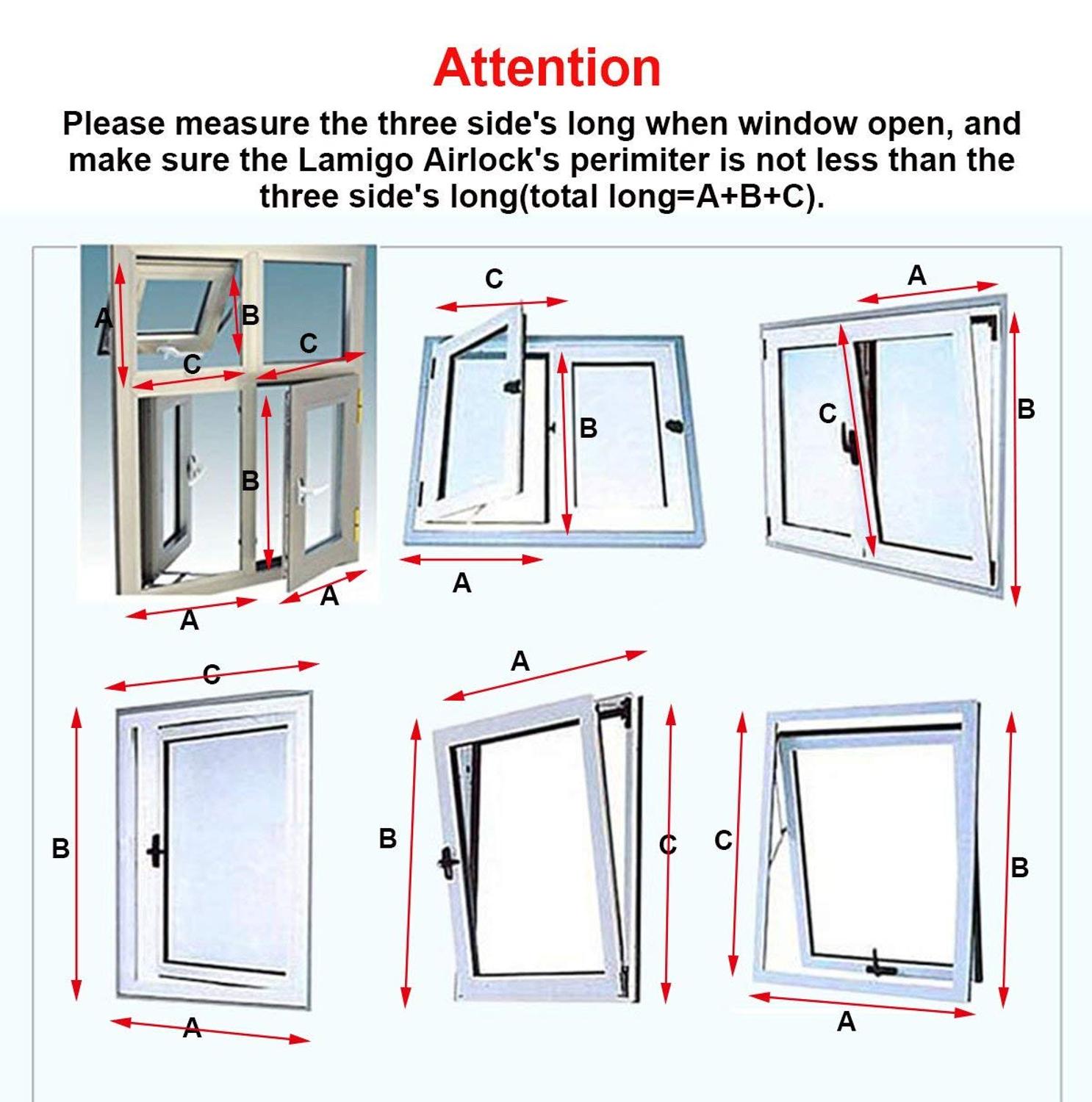 Attention

Please measure the three side's long when window open, and make sure the Lamigo Airlock's perimiter is not less than the three side's long(total long=A+B+C).

A
B
C
C
B
A
A

C
B
A

A
C
B

C
B
A

A
B
C

C
B
A