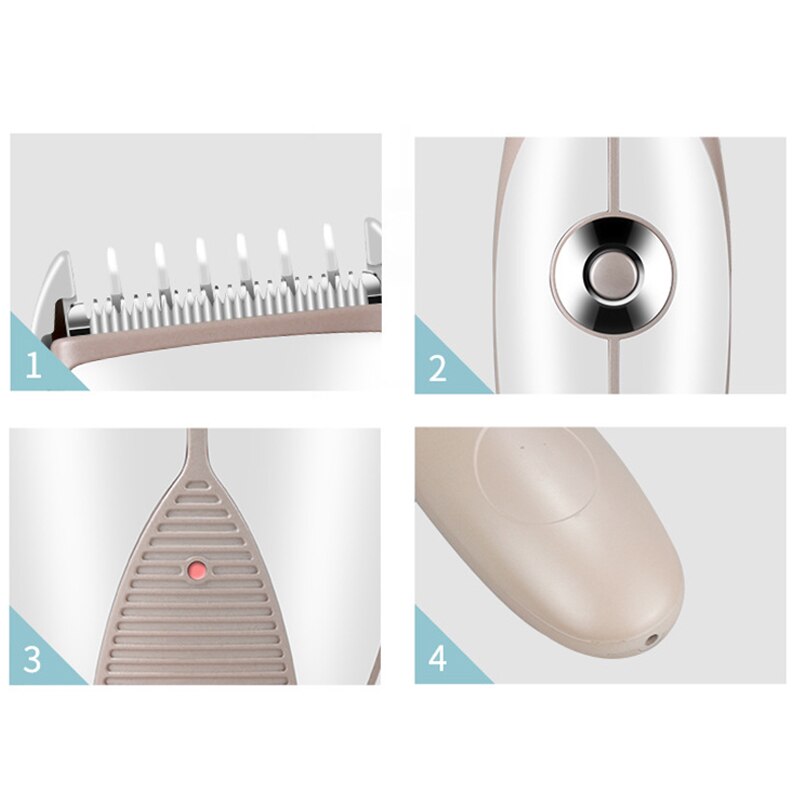 1

2

3

4