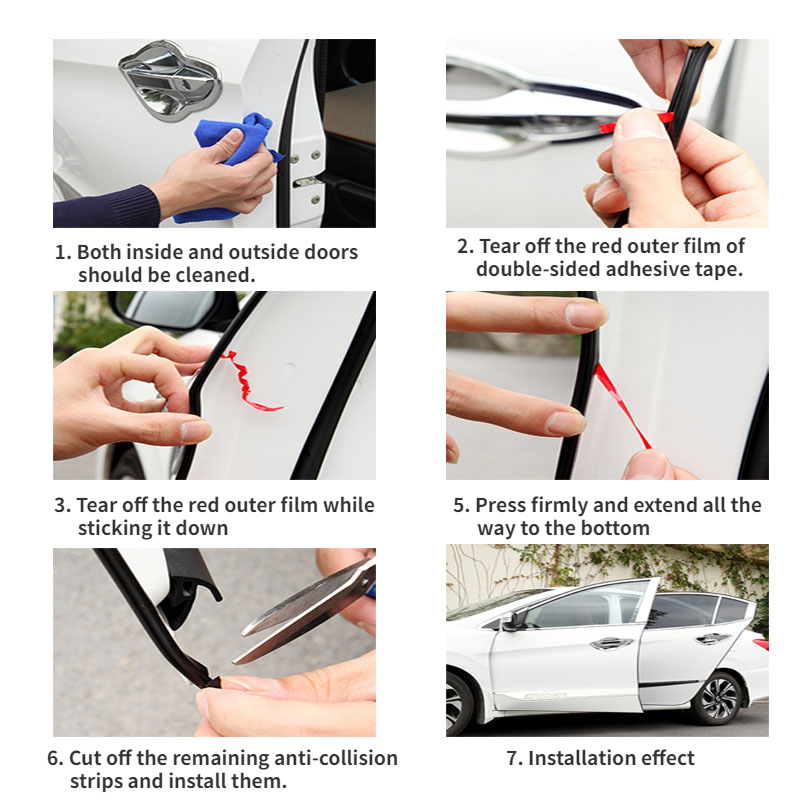 1. Both inside and outside doors should be cleaned.

2. Tear off the red outer film of double-sided adhesive tape.

3. Tear off the red outer film while sticking it down

5. Press firmly and extend all the way to the bottom

6. Cut off the remaining anti-collision strips and install them.

7. Installation effect