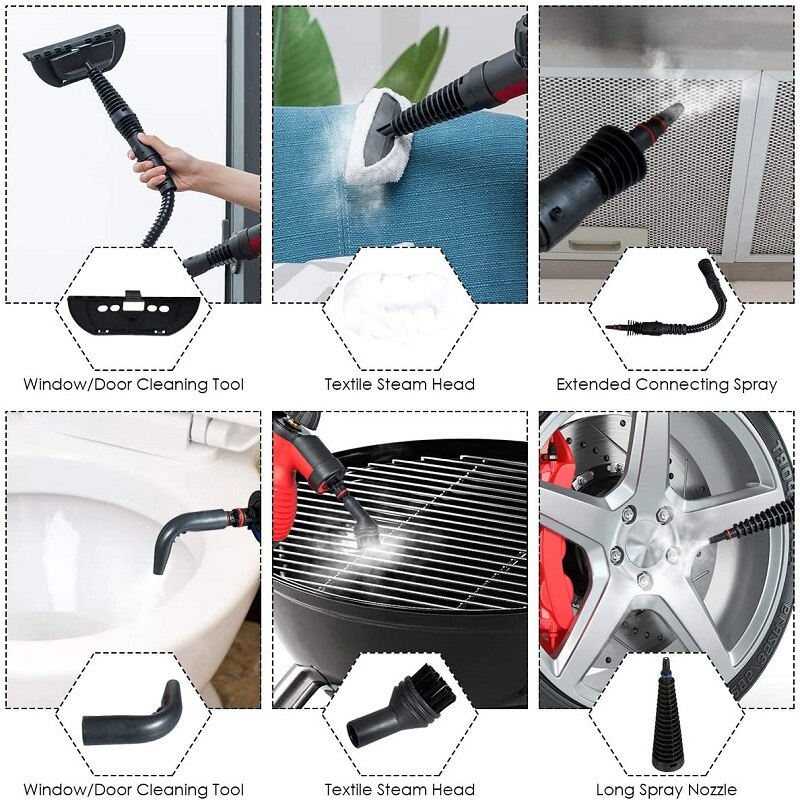 Window/Door Cleaning Tool

Textile Steam Head

Extended Connecting Spray

Window/Door Cleaning Tool

Textile Steam Head

Long Spray Nozzle